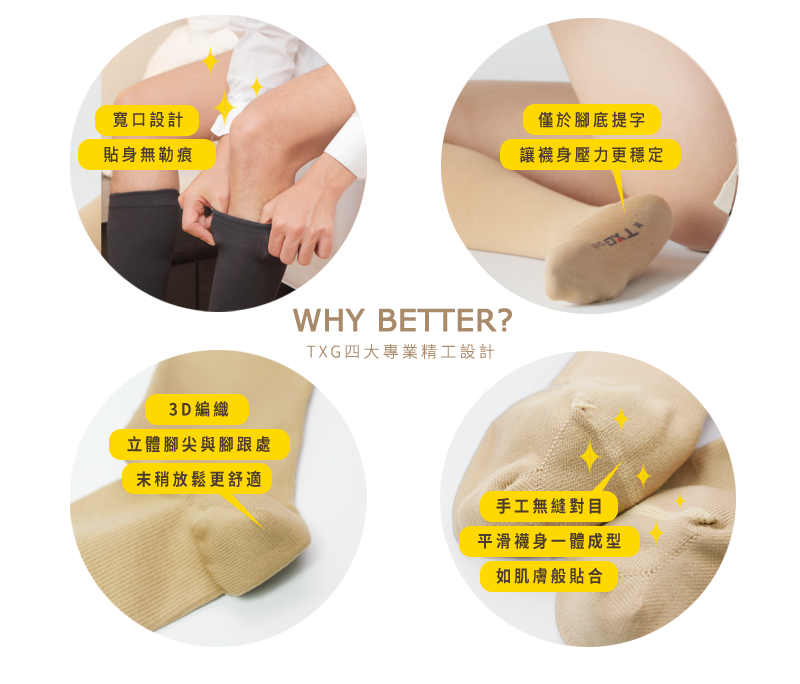 寬口設計
貼身無勒痕

僅於腳底提字
讓襪身壓力更穩定

TXG

WHY BETTER?
TXG四大專業精工設計

3D編織
立體腳尖與腳跟處
末稍放鬆更舒適

手工無縫對目
平滑襪身一體成型
如肌膚般貼合