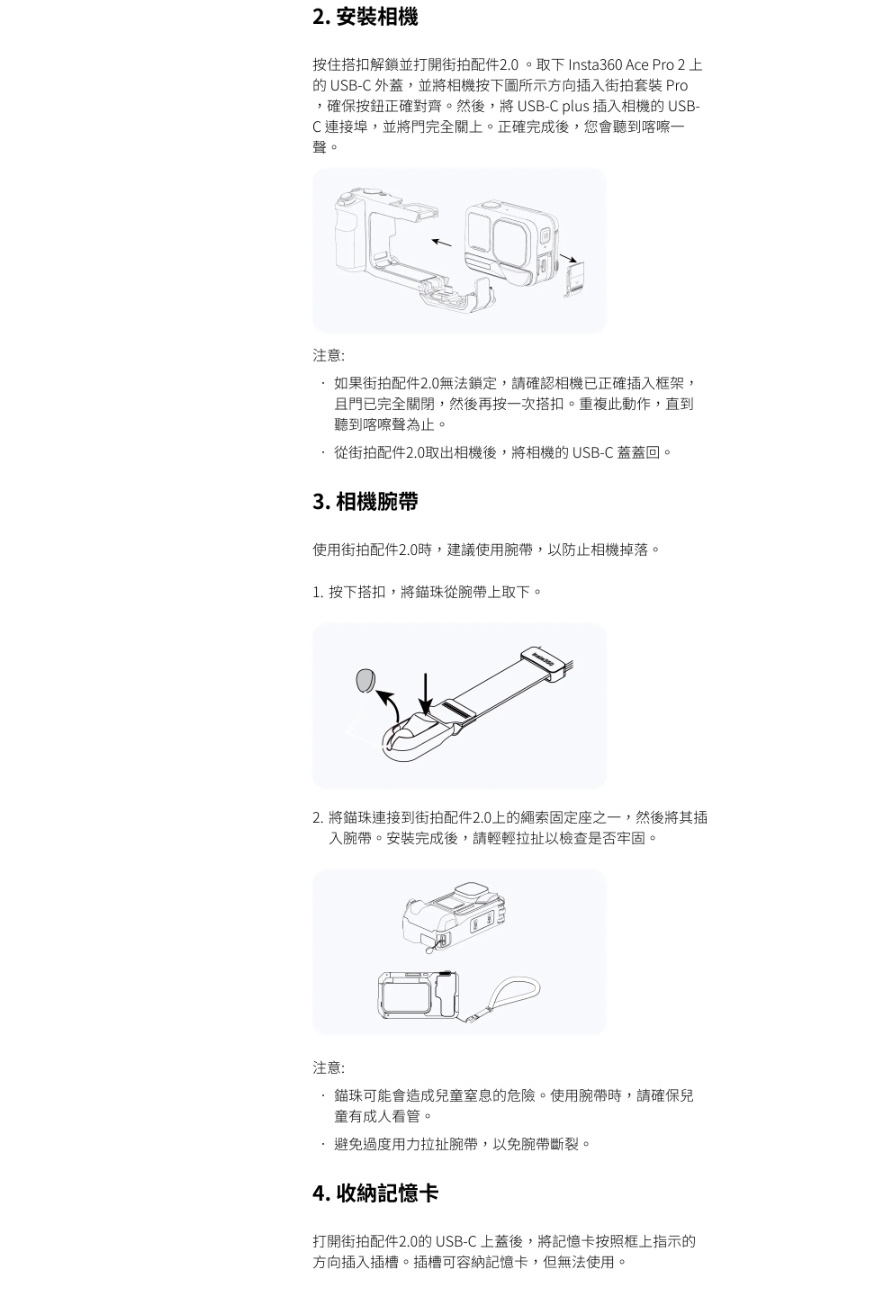 2. 安裝相機

按住搭扣解鎖並打開街拍配件2.0 。取下 Insta360 Ace Pro 2 上的 USB-C 外蓋，並將相機按下圖所示方向插入街拍套裝 Pro ，確保按鈕正確對齊。然後，將 USB-C plus 插入相機的 USB-C 連接埠，並將門完全關上。正確完成後，您會聽到喀嚓一聲。

注意:

· 如果街拍配件2.0無法鎖定，請確認相機已正確插入框架，且門已完全關閉，然後再按一次搭扣。重複此動作，直到聽到喀嚓聲為止。

· 從街拍配件2.0取出相機後，將相機的 USB-C 蓋蓋回。

3. 相機腕帶

使用街拍配件2.0時，建議使用腕帶，以防止相機掉落。

1. 按下搭扣，將錨珠從腕帶上取下。

2. 將錨珠連接到街拍配件2.0上的繩索固定座之一，然後將其插入腕帶。安裝完成後，請輕輕拉扯以檢查是否牢固。

注意:

· 錨珠可能會造成兒童窒息的危險。使用腕帶時，請確保兒童有成人看管。

· 避免過度用力拉扯腕帶，以免腕帶斷裂。

4. 收納記憶卡

打開街拍配件2.0的 USB-C 上蓋後，將記憶卡按照框上指示的方向插入插槽。插槽可容納記憶卡，但無法使用。