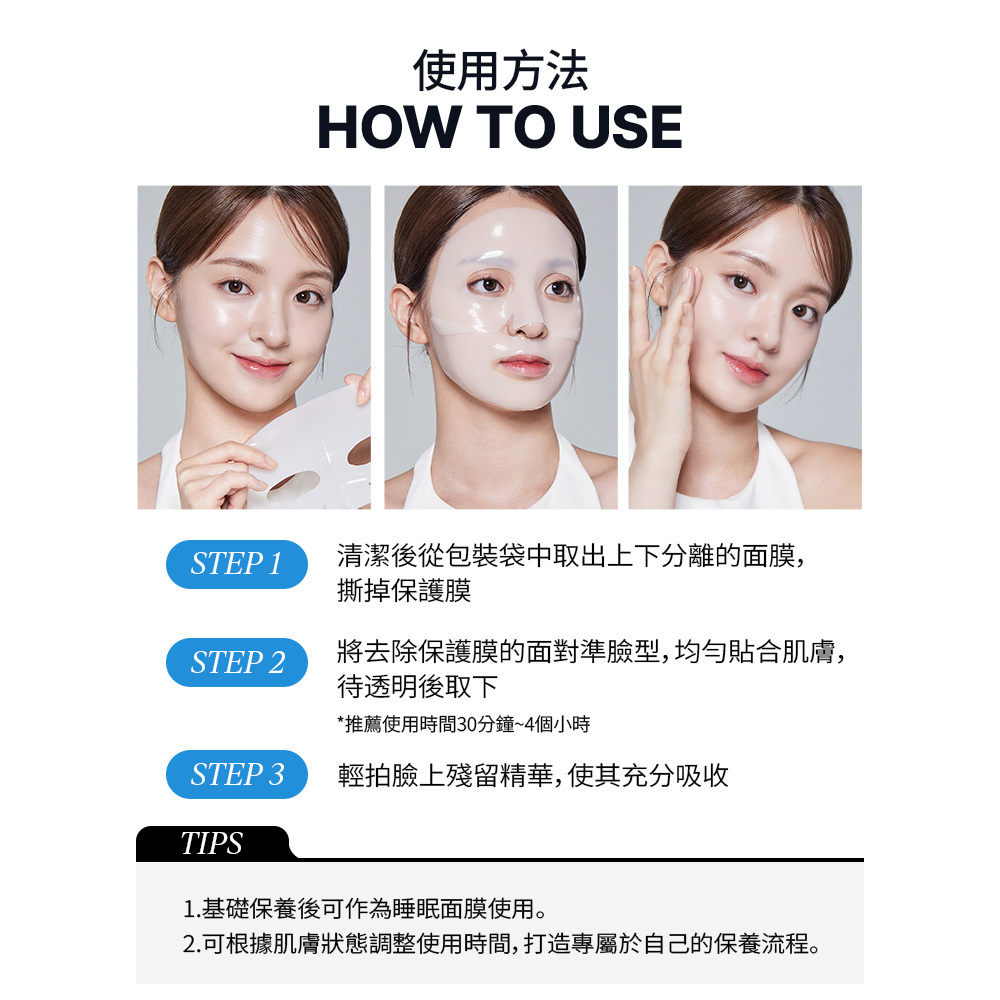 使用方法
HOW TO USE

STEP 1
清潔後從包裝袋中取出上下分離的面膜,撕掉保護膜

STEP 2
將去除保護膜的面對準臉型,均勻貼合肌膚,待透明後取下
*推薦使用時間30分鐘~4個小時

STEP 3
輕拍臉上殘留精華,使其充分吸收

TIPS

1.基礎保養後可作為睡眠面膜使用。
2.可根據肌膚狀態調整使用時間,打造專屬於自己的保養流程。