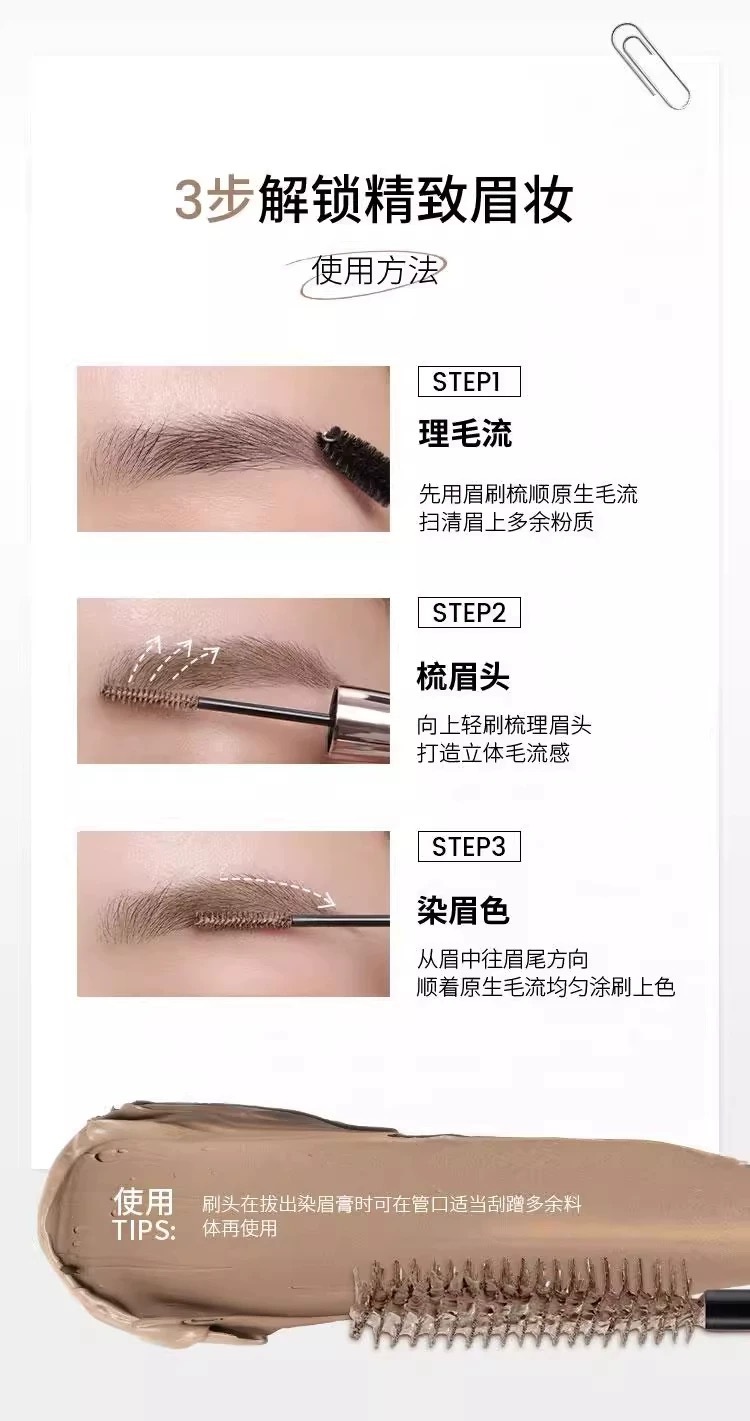 3步解锁精致眉妆

使用方法

STEP1

理毛流

先用眉刷梳顺原生毛流
扫清眉上多余粉质

STEP2

梳眉头

向上轻刷梳理眉头
打造立体毛流感

STEP3

染眉色

从眉中往眉尾方向
顺着原生毛流均匀涂刷上色

使用
TIPS:

刷头在拔出染眉膏时可在管口适当刮蹭多余料体再使用