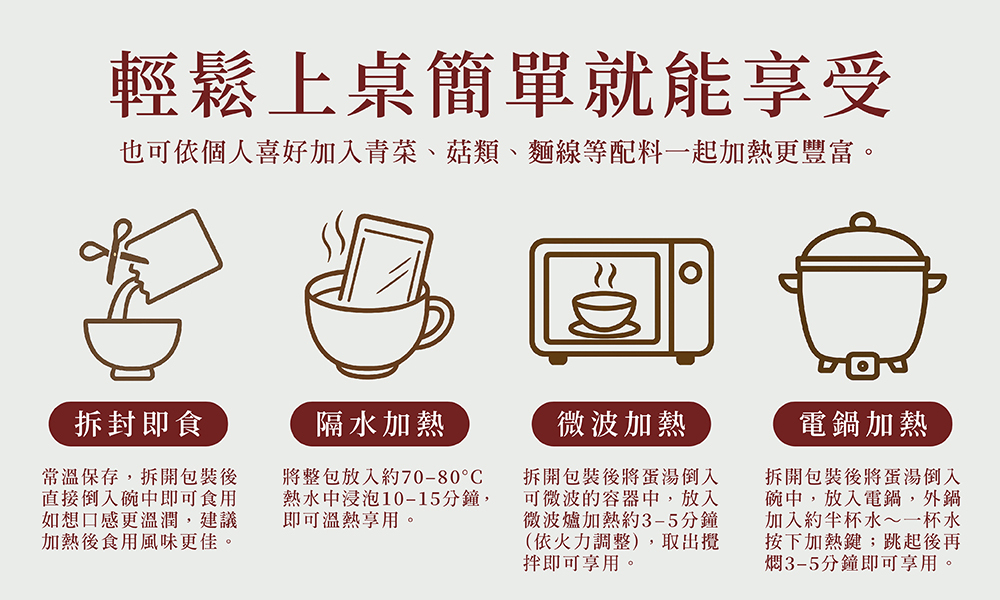 輕鬆上桌簡單就能享受

也可依個人喜好加入青菜、菇類、麵線等配料一起加熱更豐富。

拆封即食

常溫保存，拆開包裝後直接倒入碗中即可食用如想口感更溫潤，建議加熱後食用風味更佳。

隔水加熱

將整包放入約70–80°C熱水中浸泡10–15分鐘，即可溫熱享用。

微波加熱

拆開包裝後將蛋湯倒入可微波的容器中，放入微波爐加熱約3–5分鐘（依火力調整），取出攪拌即可享用。

電鍋加熱

拆開包裝後將蛋湯倒入碗中，放入電鍋，外鍋加入約半杯水～一杯水按下加熱鍵；跳起後再燜3–5分鐘即可享用。