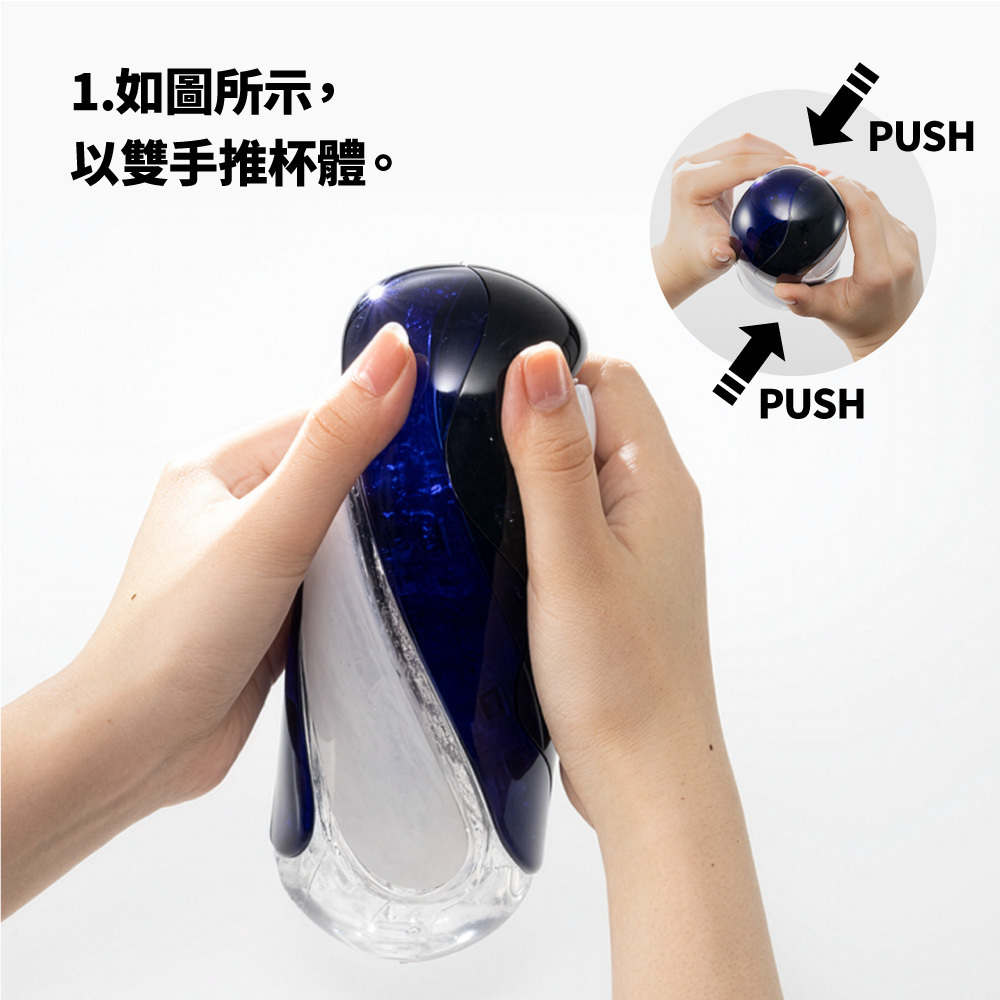 1.如圖所示，
以雙手推杯體。

PUSH

PUSH