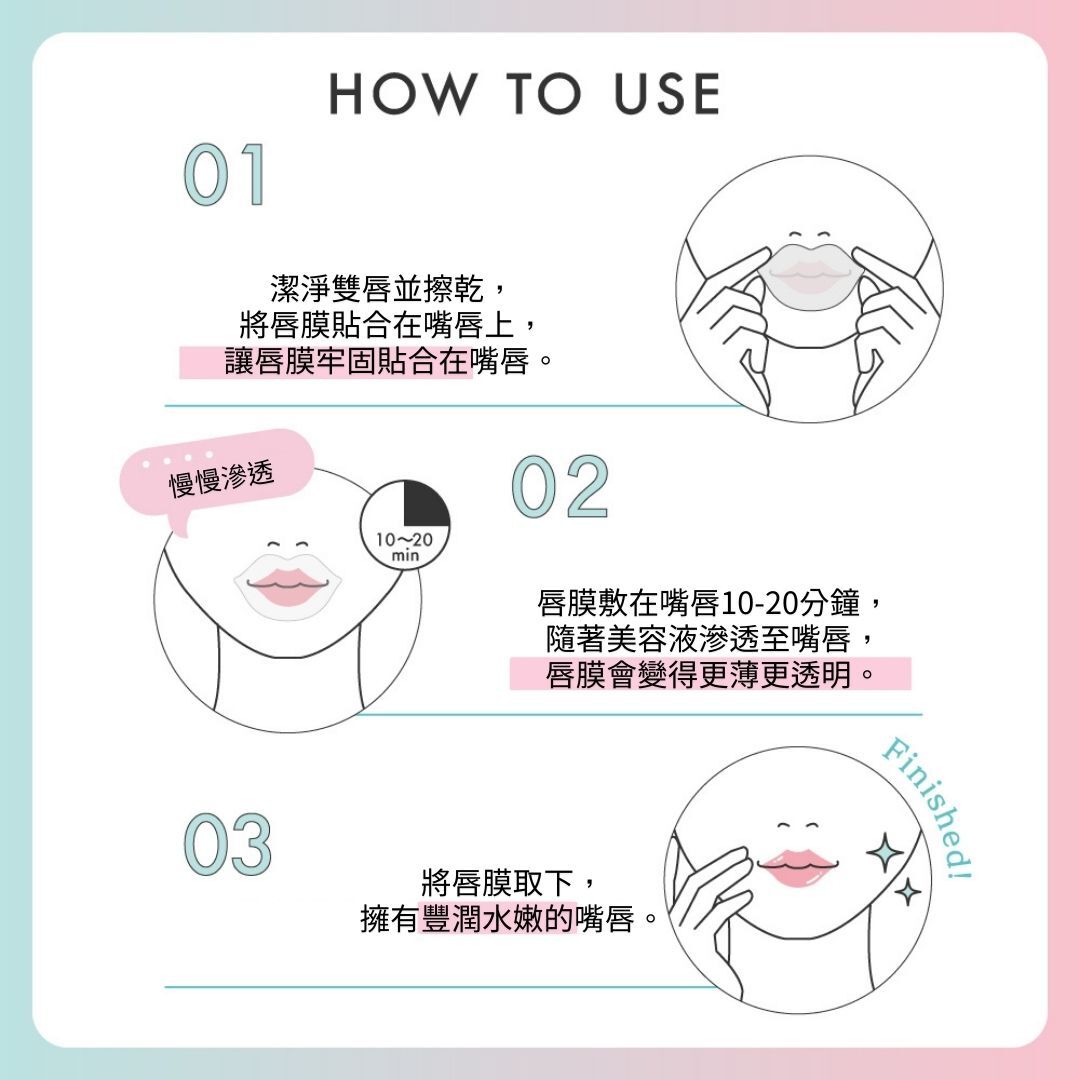 HOW TO USE

01

潔淨雙唇並擦乾，
將唇膜貼合在嘴唇上，
讓唇膜牢固貼合在嘴唇。

慢慢滲透

10～20 min

02

唇膜敷在嘴唇10-20分鐘，
隨著美容液滲透至嘴唇，
唇膜會變得更薄更透明。

Finished!

03

將唇膜取下，
擁有豐潤水嫩的嘴唇。