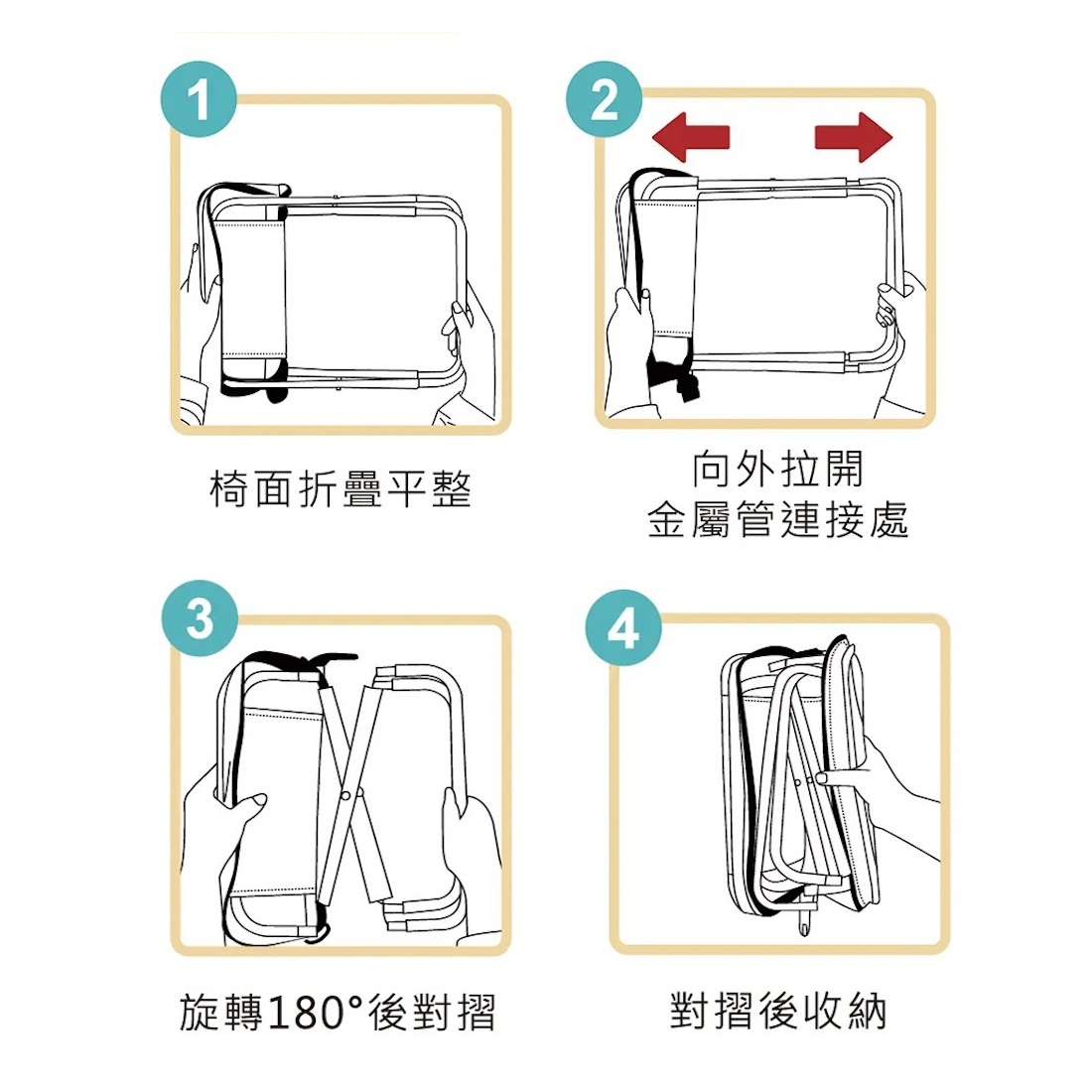 1

椅面折疊平整

2

向外拉開
金屬管連接處

3

旋轉180°後對摺

4

對摺後收納