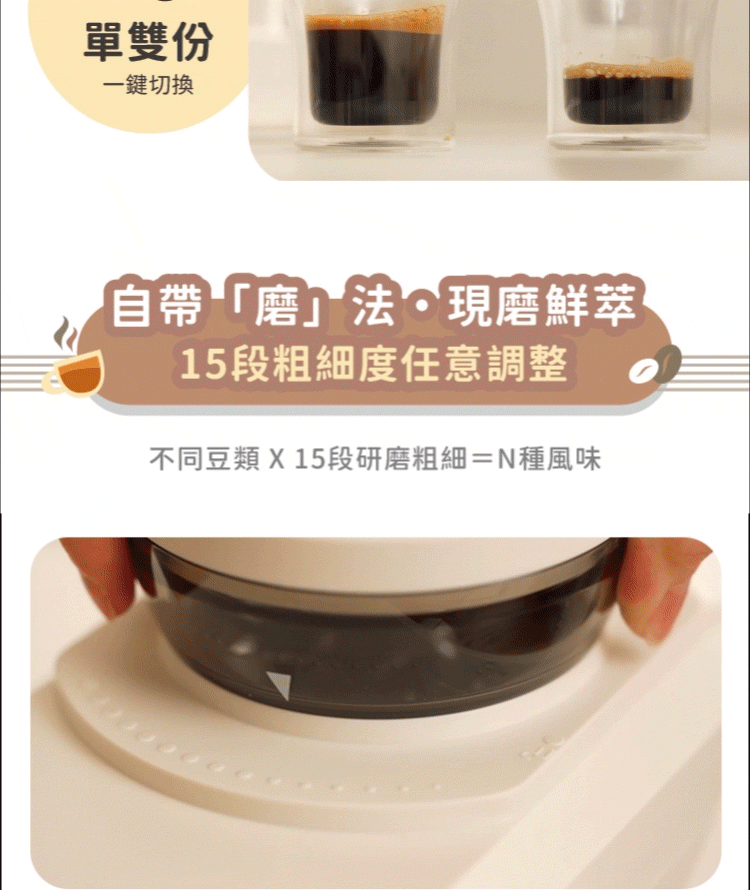 單雙份
一鍵切換

自帶「磨」法・現磨鮮萃
15段粗細度任意調整

不同豆類 X 15段研磨粗細＝N種風味