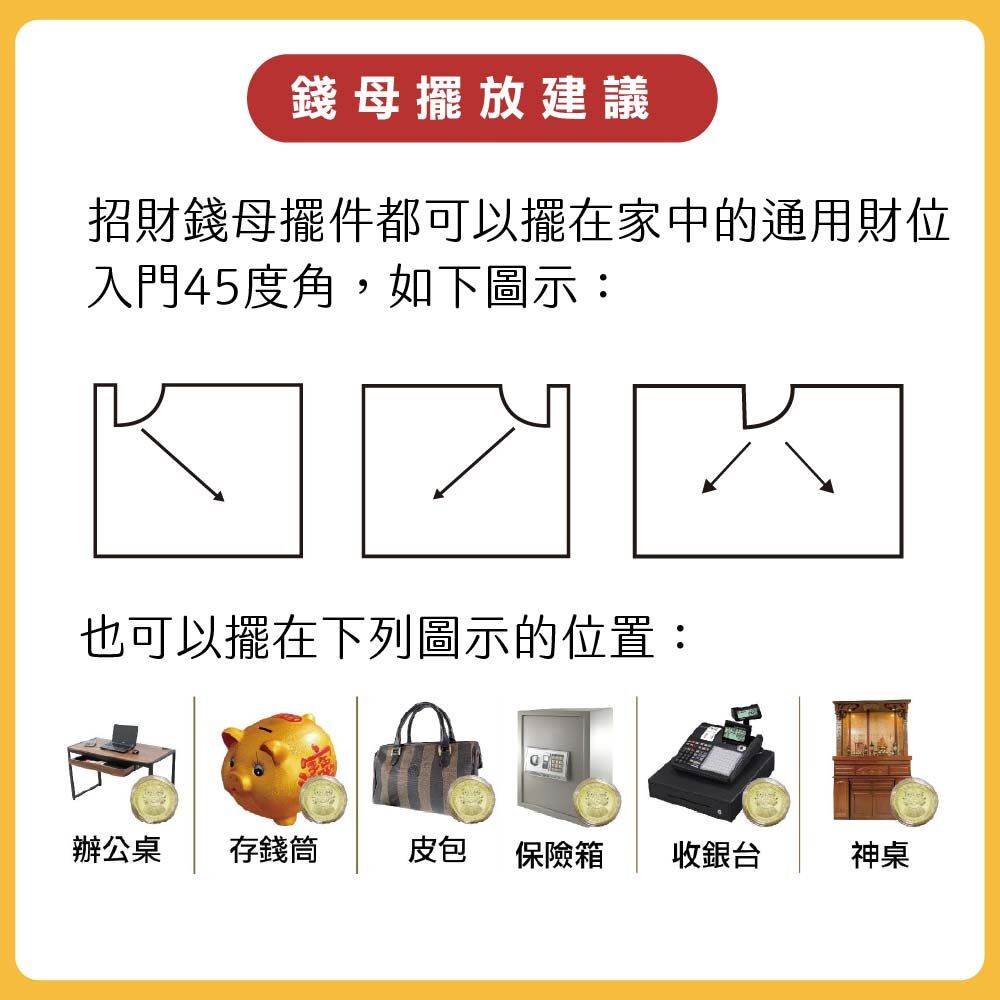 錢母擺放建議

招財錢母擺件都可以擺在家中的通用財位入門45度角，如下圖示：

也可以擺在下列圖示的位置：

辦公桌
存錢筒
皮包
保險箱
收銀台
神桌