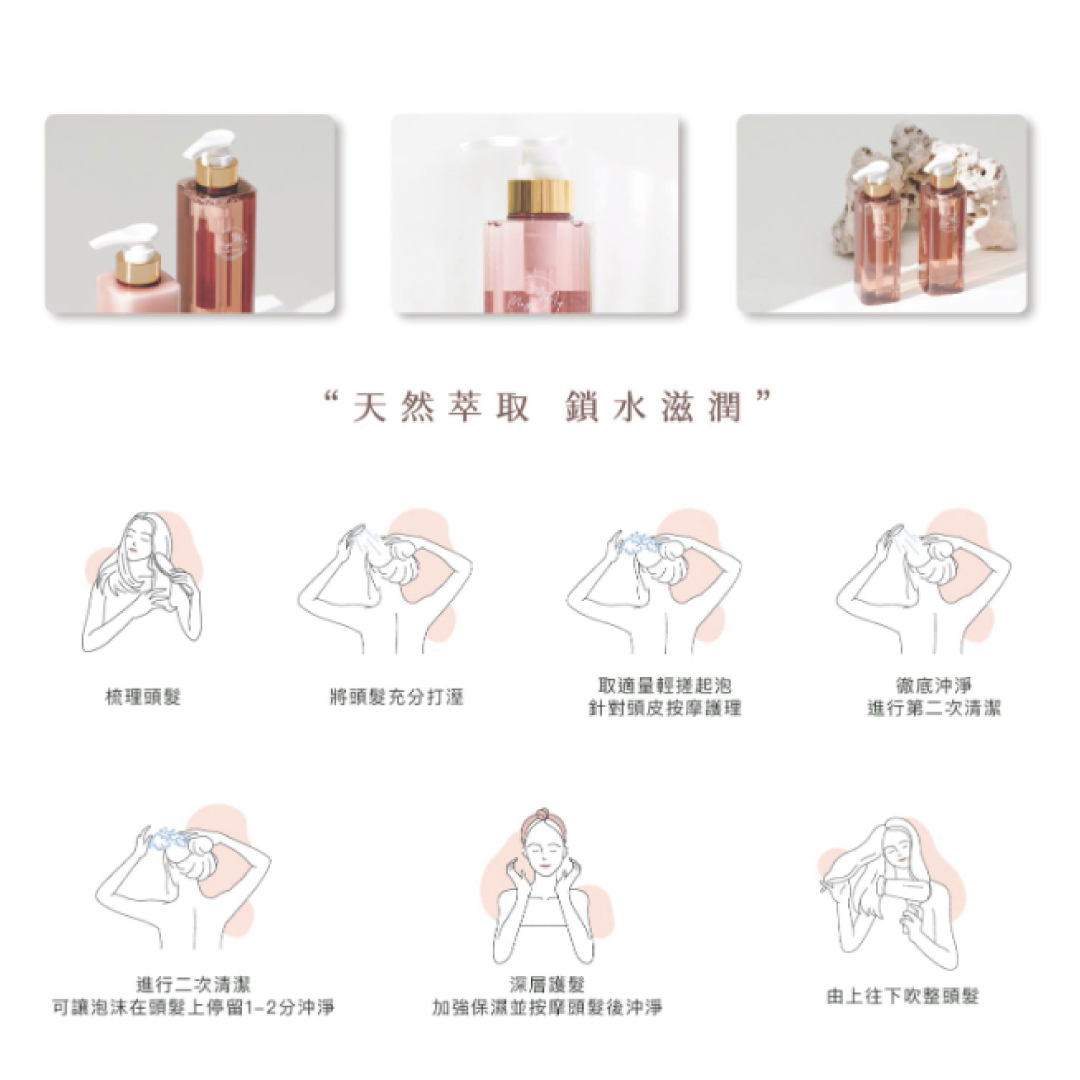 “天然萃取 鎖水滋潤”

梳理頭髮

將頭髮充分打溼

取適量輕搓起泡
針對頭皮按摩護理

徹底沖淨
進行第二次清潔

進行二次清潔
可讓泡沫在頭髮上停留1-2分沖淨

深層護髮
加強保濕並按摩頭髮後沖淨

由上往下吹整頭髮