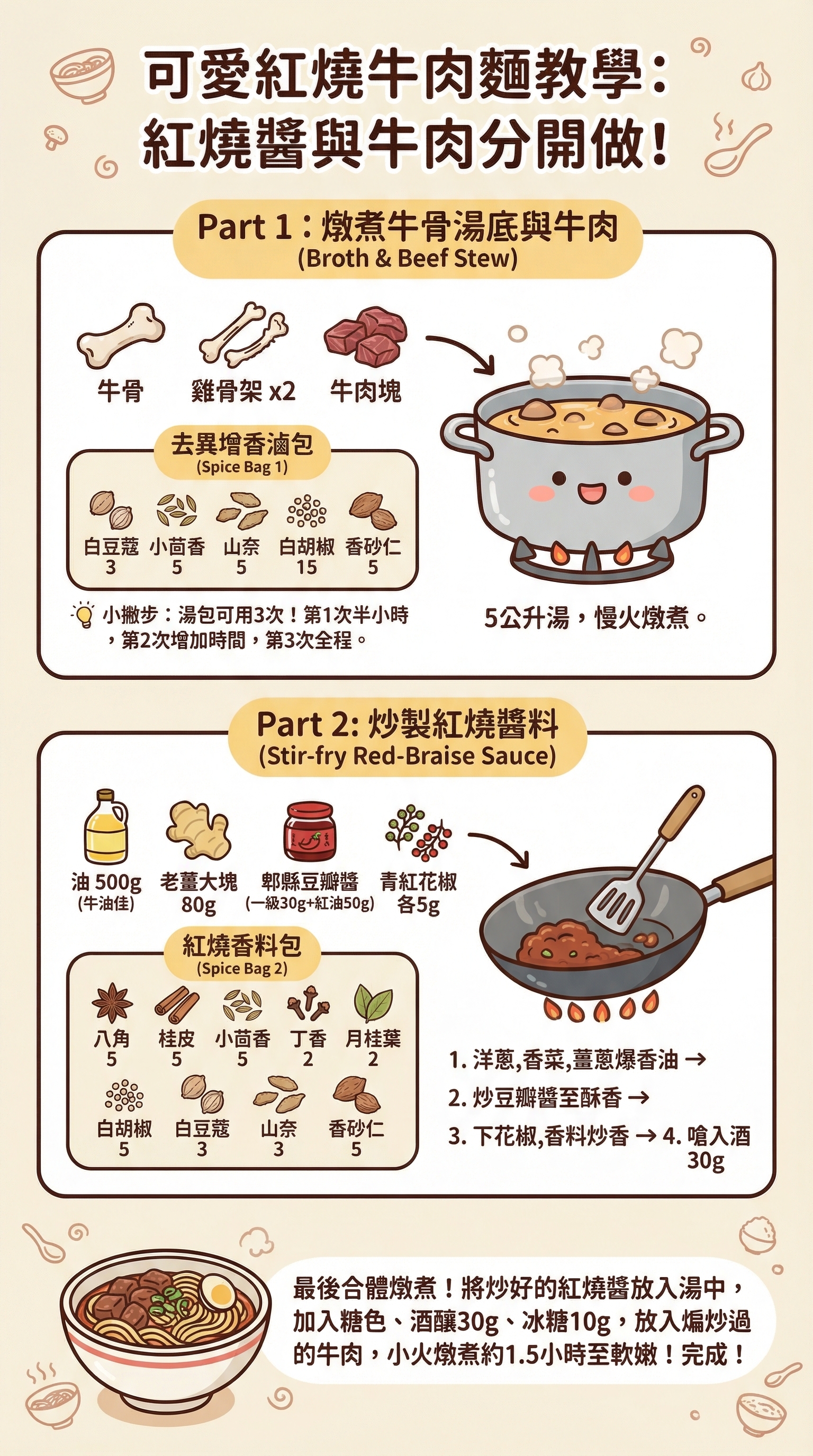 可愛紅燒牛肉麵教學：
紅燒醬與牛肉分開做！

Part 1：燉煮牛骨湯底與牛肉
(Broth & Beef Stew)

牛骨
雞骨架 x2
牛肉塊

去異增香滷包
(Spice Bag 1)

白豆蔻 3
小茴香 5
山奈 5
白胡椒 15
香砂仁 5

小撇步：湯包可用3次！第1次半小時，第2次增加時間，第3次全程。

5公升湯，慢火燉煮。

Part 2: 炒製紅燒醬料
(Stir-fry Red-Braise Sauce)

油 500g (牛油佳)
老薑大塊 80g
郫縣豆瓣醬 (一級30g+紅油50g)
青紅花椒 各5g

紅燒香料包
(Spice Bag 2)

八角 5
桂皮 5
小茴香 5
丁香 2
月桂葉 2
白胡椒 5
白豆蔻 3
山奈 3
香砂仁 5

1. 洋蔥,香菜,薑蔥爆香油 →
2. 炒豆瓣醬至酥香 →
3. 下花椒,香料炒香 → 4. 嗆入酒 30g

最後合體燉煮！將炒好的紅燒醬放入湯中，加入糖色、酒釀30g、冰糖10g，放入煸炒過的牛肉，小火燉煮約1.5小時至軟嫩！完成！