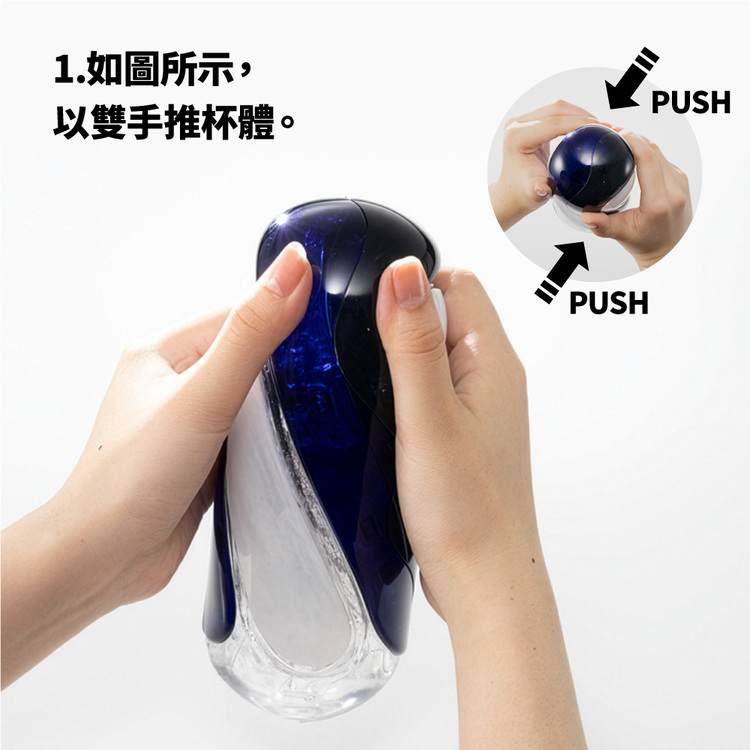 1.如圖所示，
以雙手推杯體。

PUSH

PUSH