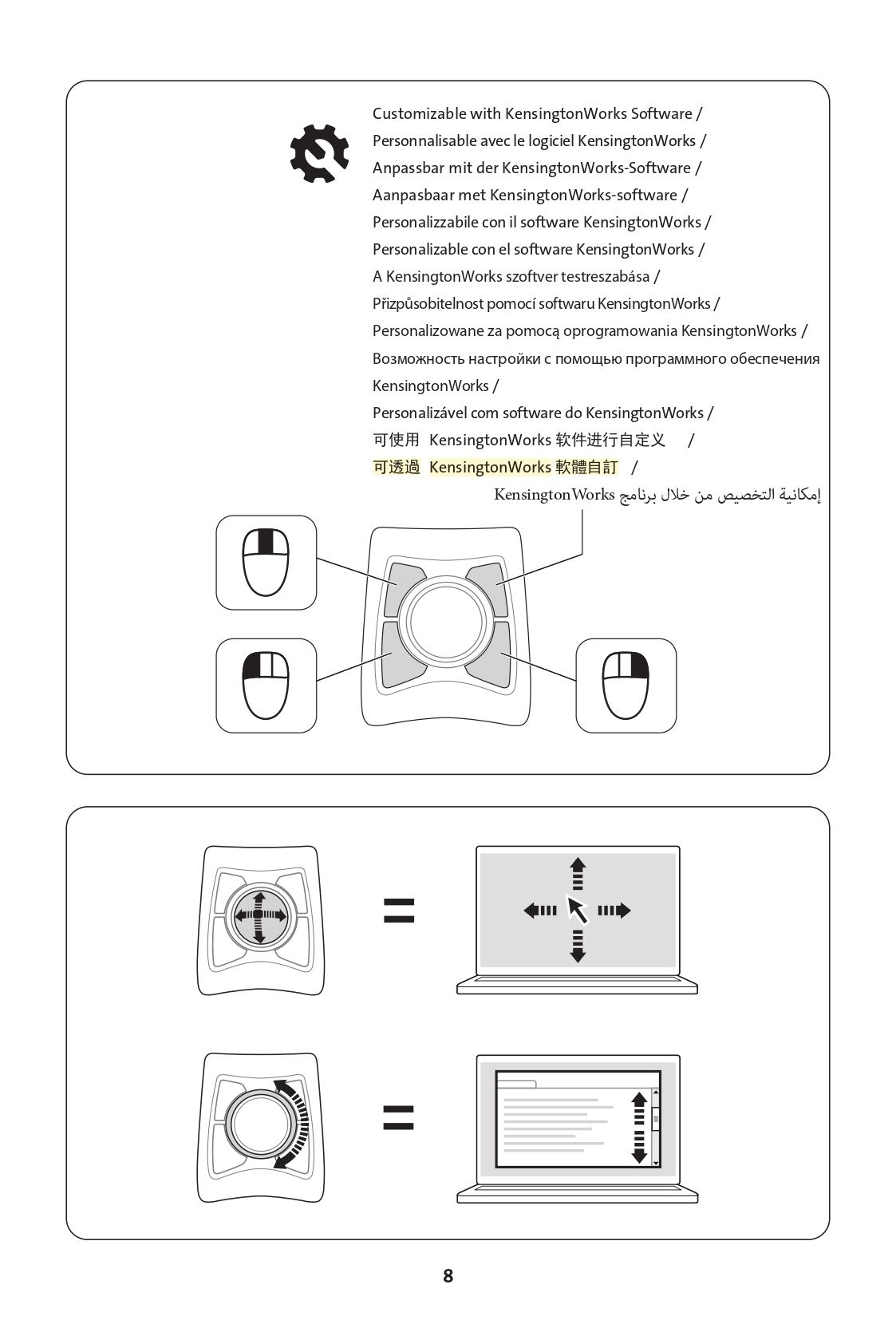 Customizable with KensingtonWorks Software /
Personnalisable avec le logiciel KensingtonWorks /
Anpassbar mit der KensingtonWorks-Software /
Aanpasbaar met KensingtonWorks-software /
Personalizzabile con il software KensingtonWorks /
Personalizable con el software KensingtonWorks /
A KensingtonWorks szoftver testreszabása /
Přizpůsobitelnost pomocí softwaru KensingtonWorks /
Personalizowane za pomocą oprogramowania KensingtonWorks /
Возможность настройки с помощью программного обеспечения KensingtonWorks /
Personalizável com software do KensingtonWorks /
可使用 KensingtonWorks 软件进行自定义 /
可透過 KensingtonWorks 軟體自訂 /
إمكانية التخصيص من خلال برنامج KensingtonWorks

=

=

8