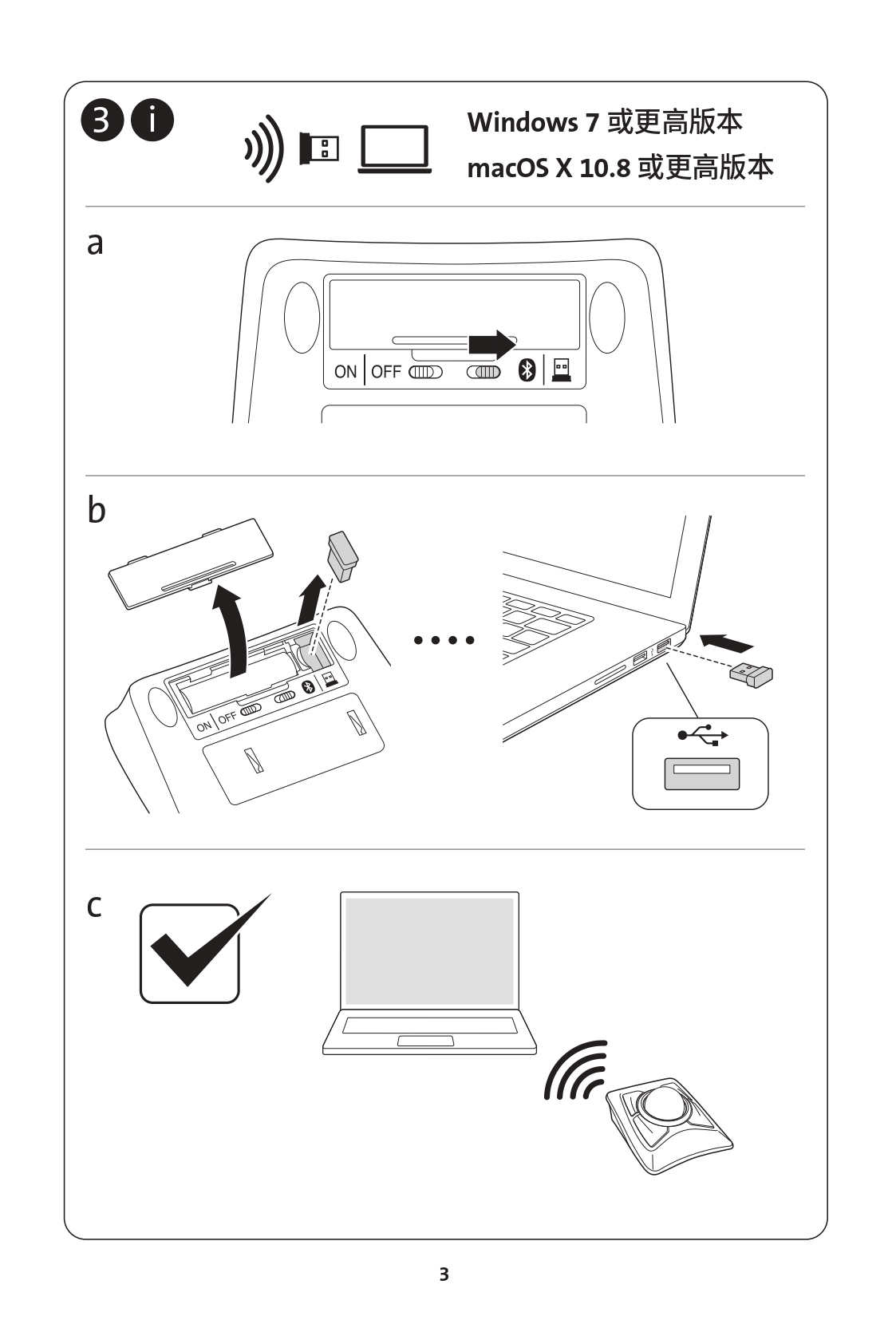 3 i

Windows 7 或更高版本
macOS X 10.8 或更高版本

a

ON OFF

b

ON OFF

c

3