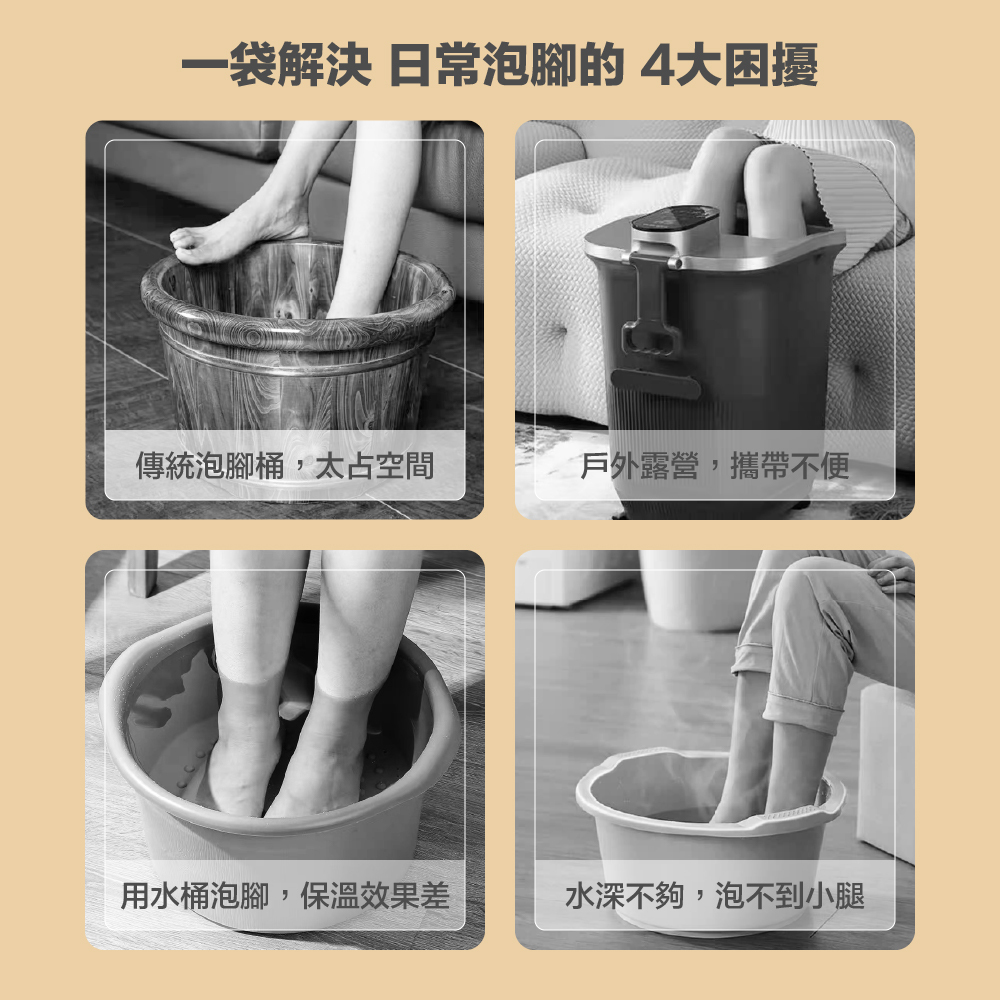 一袋解決 日常泡腳的 4大困擾

傳統泡腳桶，太占空間

戶外露營，攜帶不便

用水桶泡腳，保溫效果差

水深不夠，泡不到小腿