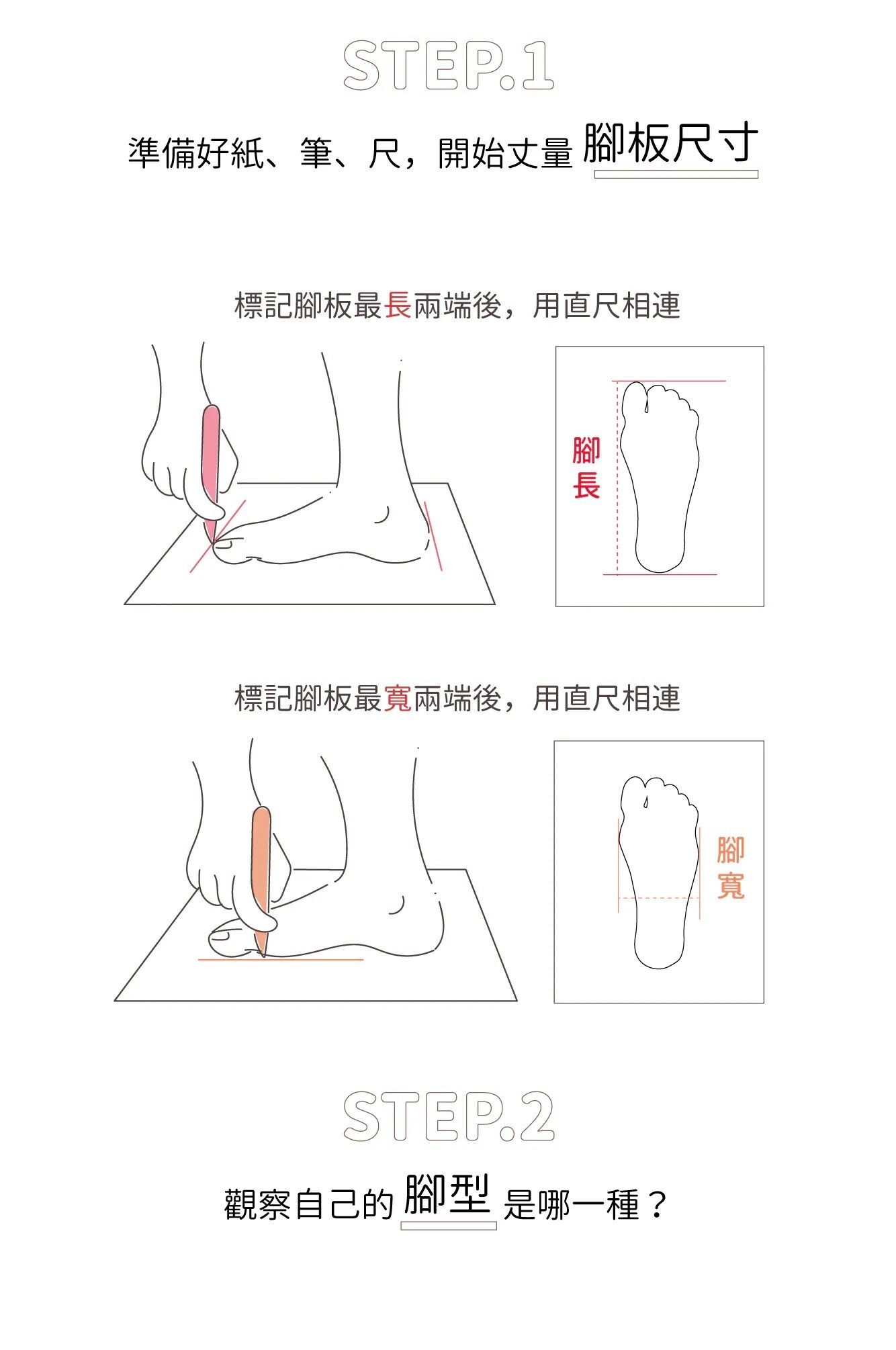 STEP.1

準備好紙、筆、尺，開始丈量 腳板尺寸

標記腳板最長兩端後，用直尺相連

腳長

標記腳板最寬兩端後，用直尺相連

腳寬

STEP.2

觀察自己的 腳型 是哪一種？