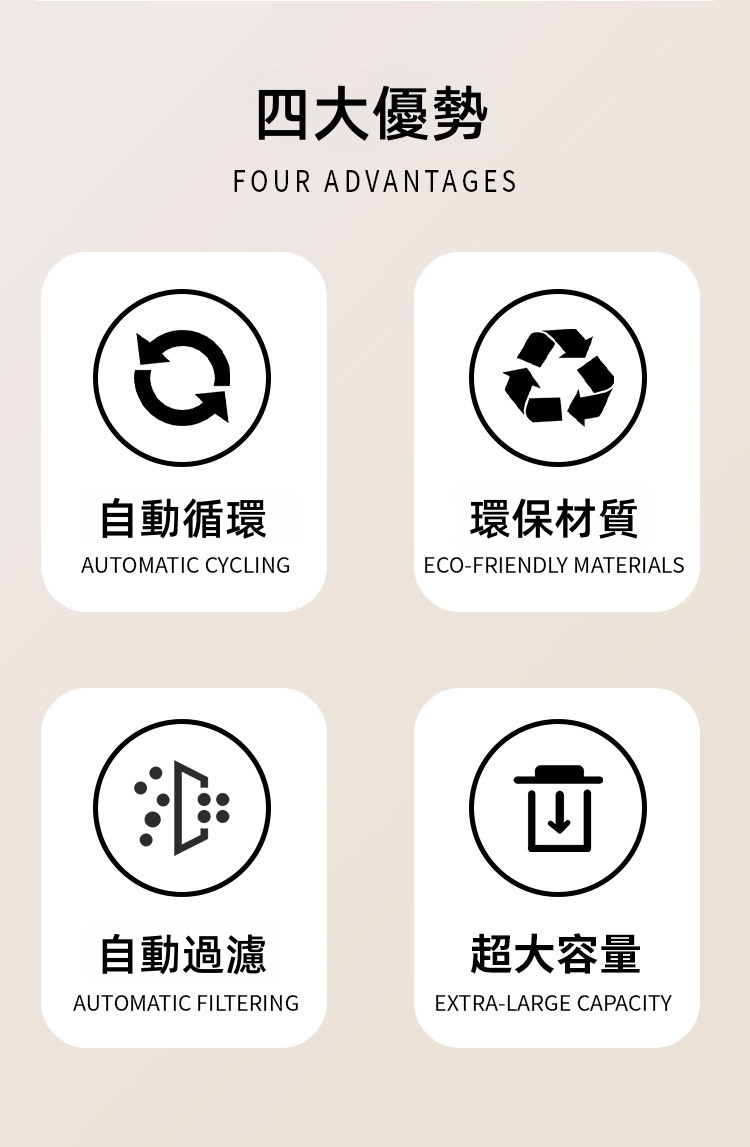 四大優勢
FOUR ADVANTAGES

自動循環
AUTOMATIC CYCLING

環保材質
ECO-FRIENDLY MATERIALS

自動過濾
AUTOMATIC FILTERING

超大容量
EXTRA-LARGE CAPACITY