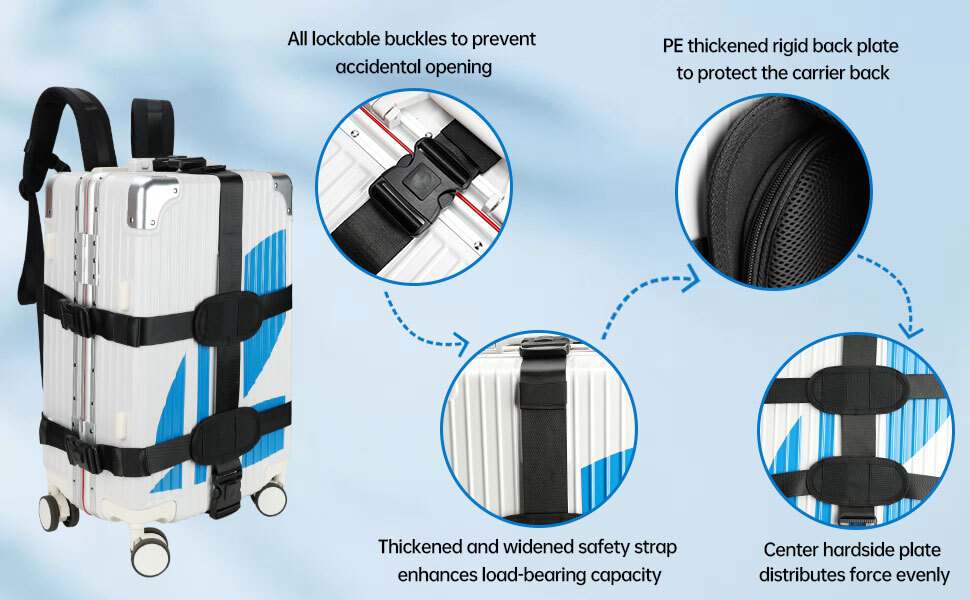 All lockable buckles to prevent accidental opening

PE thickened rigid back plate to protect the carrier back

Thickened and widened safety strap enhances load-bearing capacity

Center hardside plate distributes force evenly