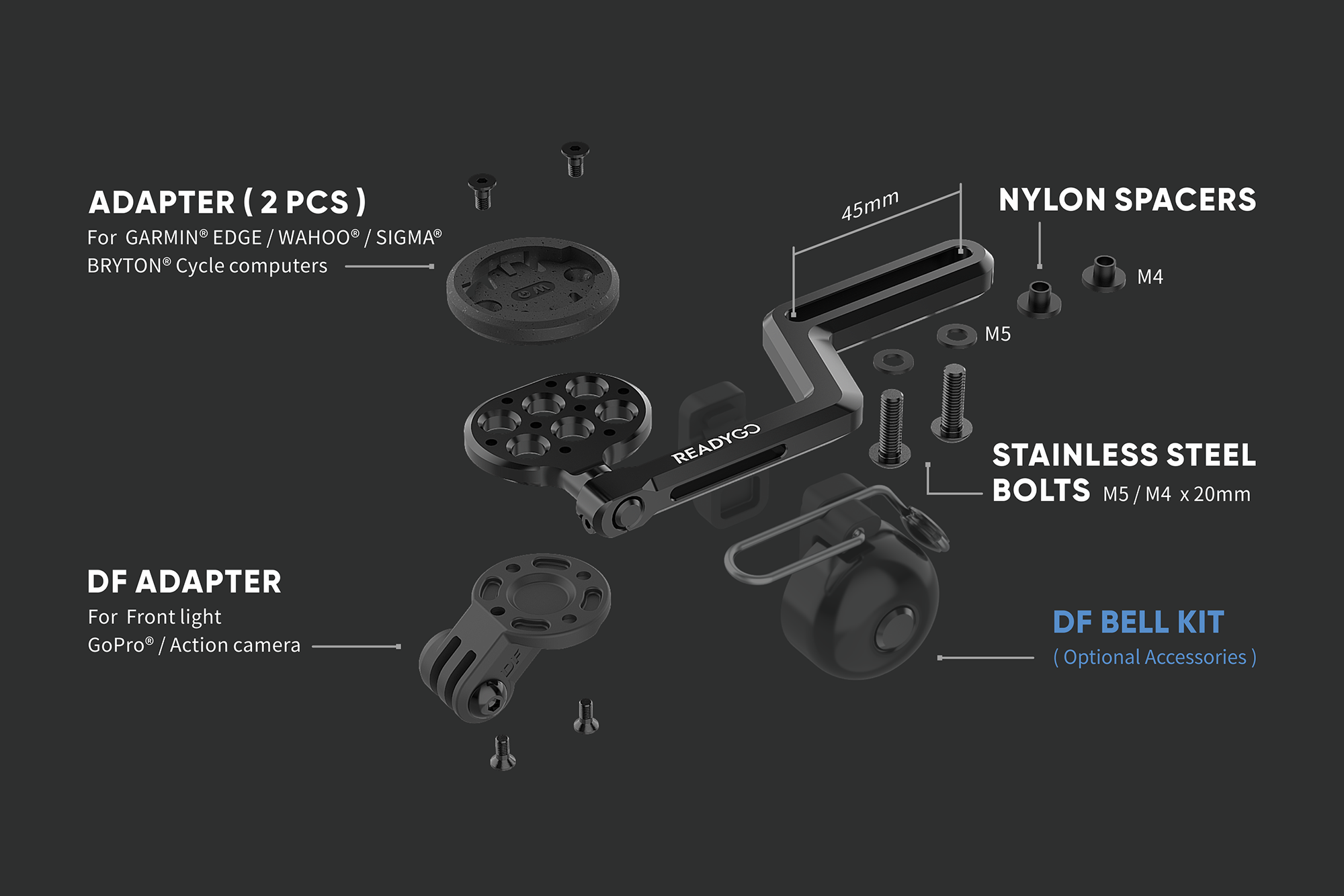 ADAPTER ( 2 PCS )
For GARMIN® EDGE / WAHOO® / SIGMA® BRYTON® Cycle computers

45mm

NYLON SPACERS

M4

M5

READYGO

STAINLESS STEEL BOLTS M5 / M4 x 20mm

DF ADAPTER
For Front light GoPro® / Action camera

DF

DF BELL KIT
( Optional Accessories )