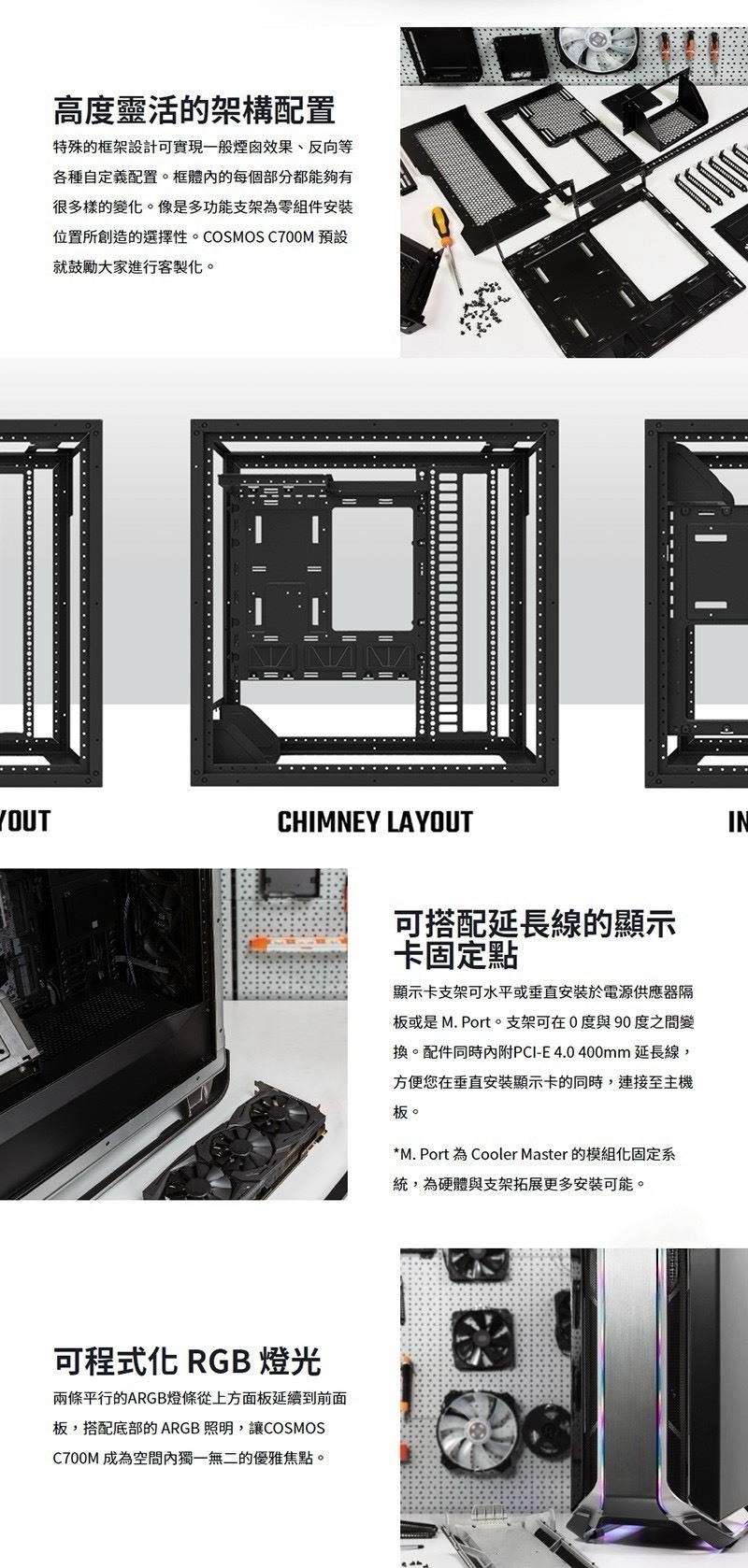 高度靈活的架構配置

特殊的框架設計可實現一般煙囪效果、反向等各種自定義配置。框體內的每個部分都能夠有很多樣的變化。像是多功能支架為零組件安裝位置所創造的選擇性。COSMOS C700M 預設就鼓勵大家進行客製化。

YOUT

CHIMNEY LAYOUT

IN

可搭配延長線的顯示卡固定點

顯示卡支架可水平或垂直安裝於電源供應器隔板或是 M. Port。支架可在 0 度與 90 度之間變換。配件同時內附PCI-E 4.0 400mm 延長線，方便您在垂直安裝顯示卡的同時，連接至主機板。

*M. Port 為 Cooler Master 的模組化固定系統，為硬體與支架拓展更多安裝可能。

可程式化 RGB 燈光

兩條平行的ARGB燈條從上方面板延續到前面板，搭配底部的 ARGB 照明，讓COSMOS C700M 成為空間內獨一無二的優雅焦點。