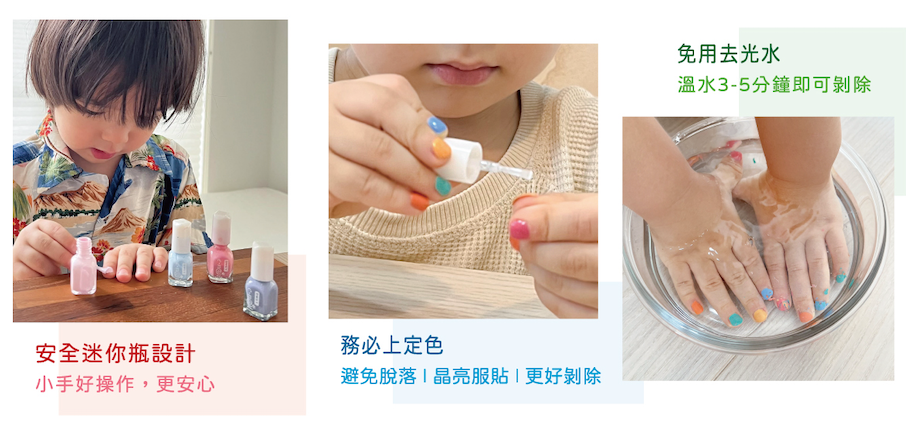 安全迷你瓶設計
小手好操作，更安心

務必上定色
避免脫落 | 晶亮服貼 | 更好剝除

免用去光水
溫水3-5分鐘即可剝除