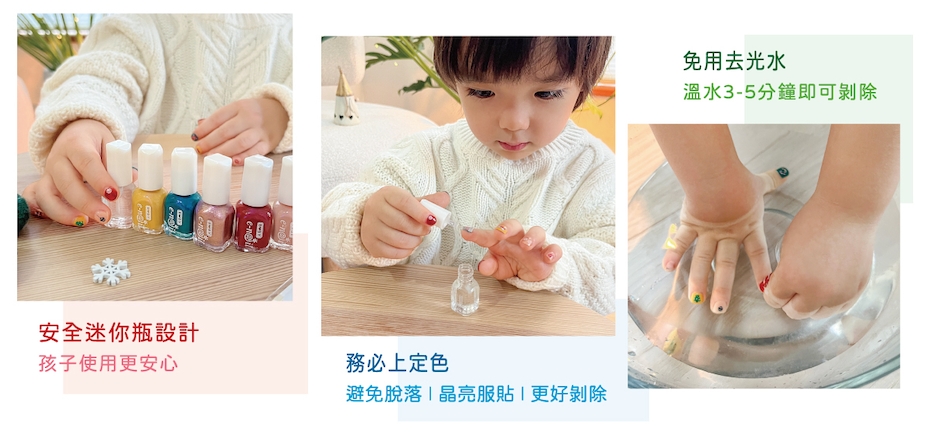 安全迷你瓶設計
孩子使用更安心

務必上定色
避免脫落 | 晶亮服貼 | 更好剝除

免用去光水
溫水3-5分鐘即可剝除