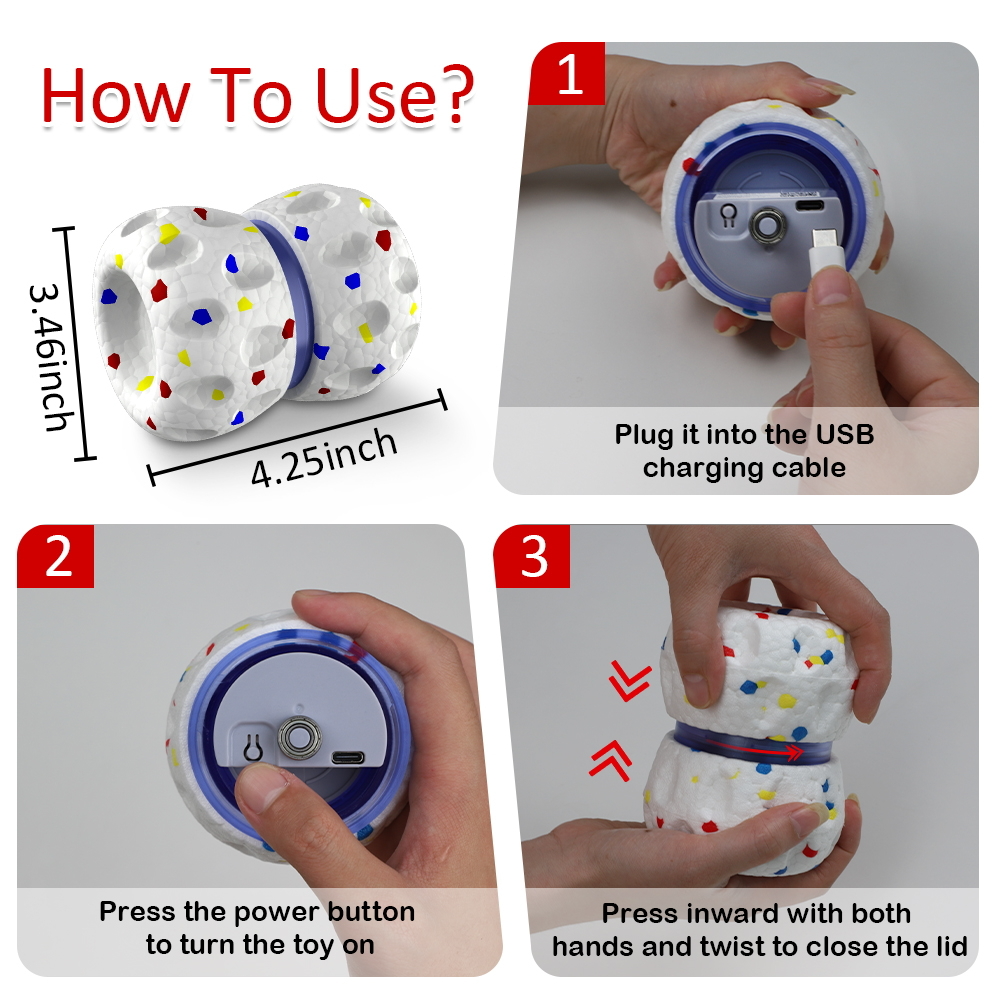 How To Use?

3.46inch

4.25inch

1

Plug it into the USB charging cable

2

Press the power button to turn the toy on

3

Press inward with both hands and twist to close the lid