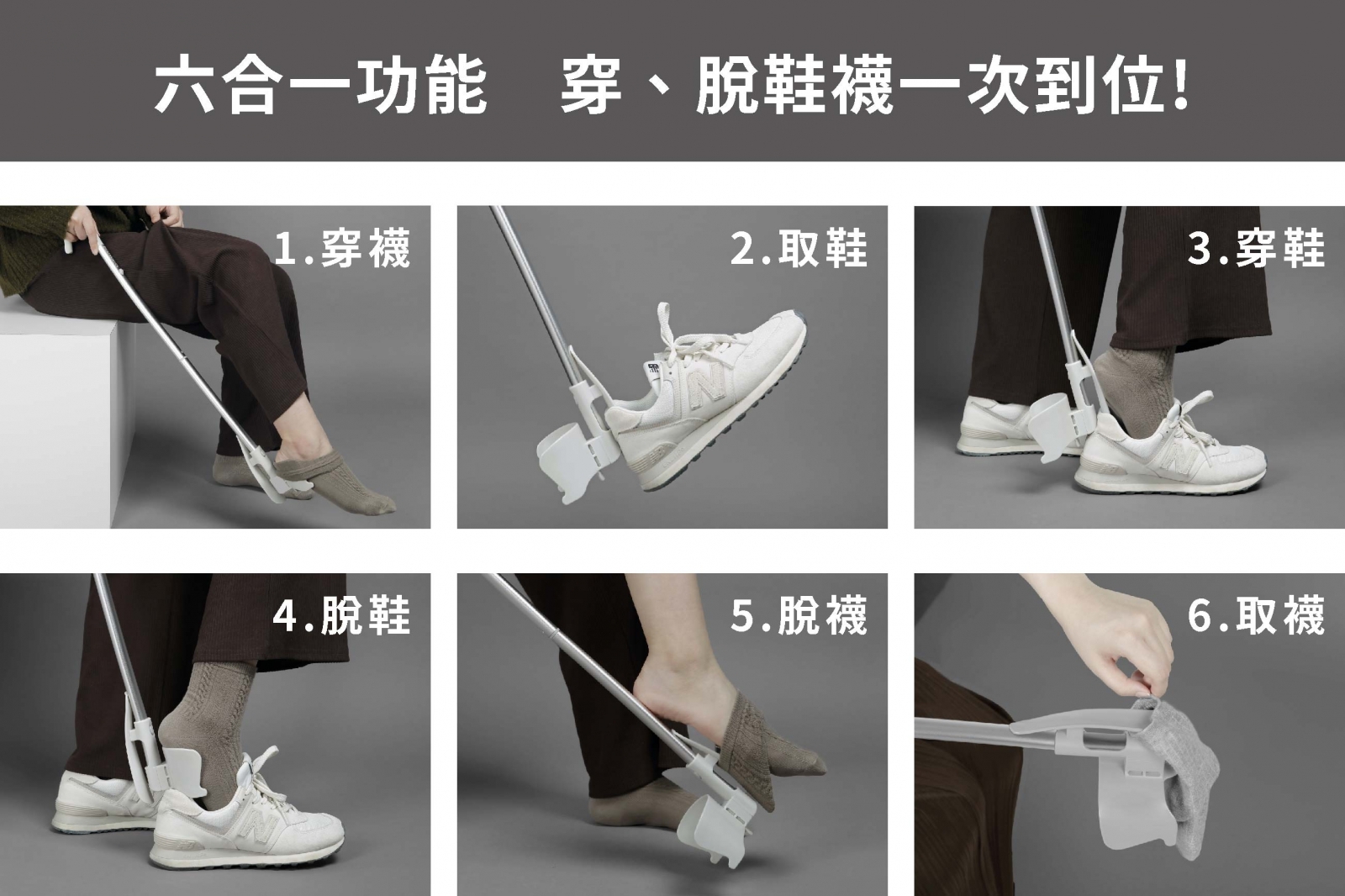 六合一功能　穿、脫鞋襪一次到位!

1.穿襪

2.取鞋

3.穿鞋

4.脫鞋

5.脫襪

6.取襪