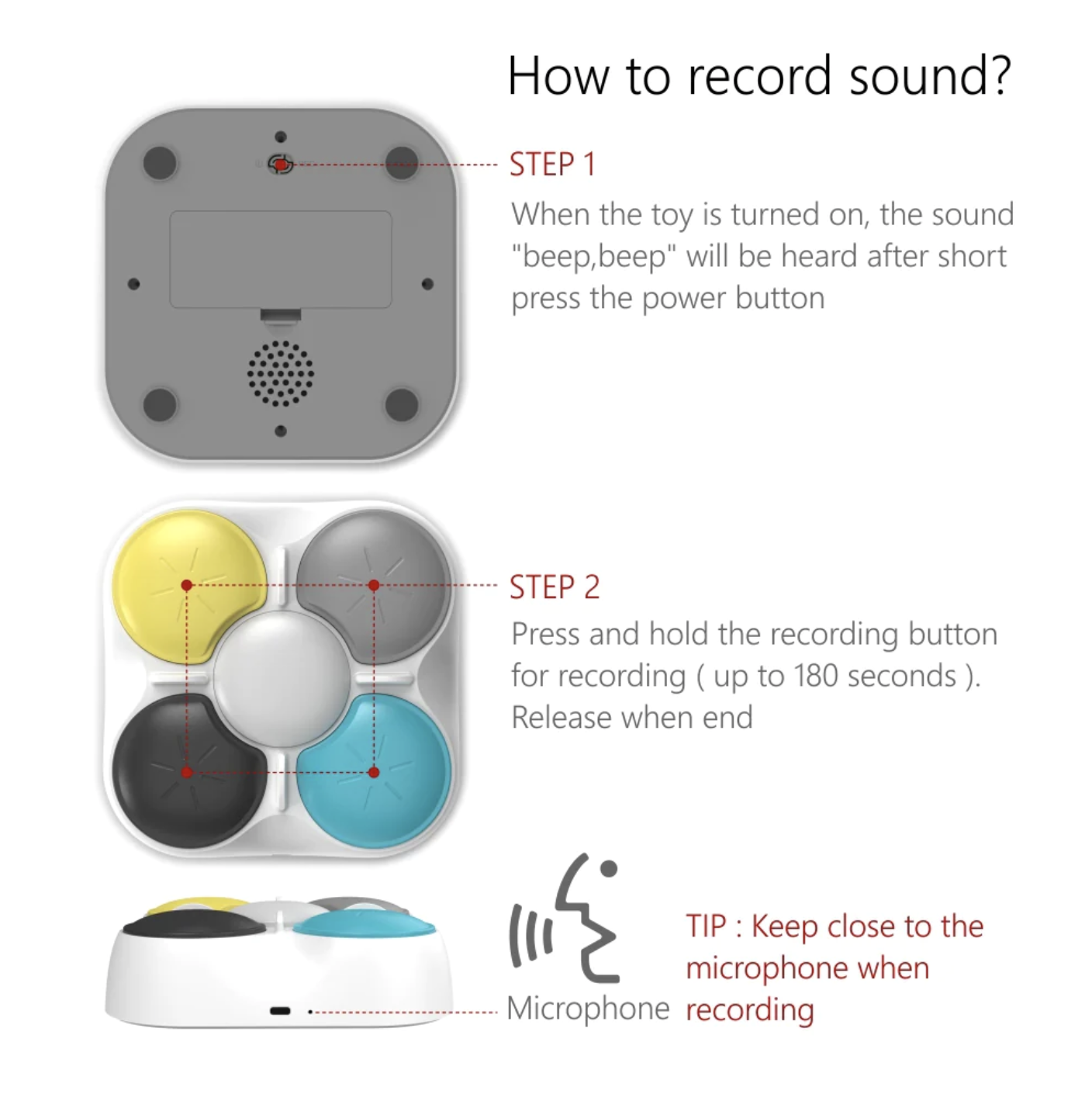 How to record sound?

STEP 1
When the toy is turned on, the sound "beep,beep" will be heard after short press the power button

STEP 2
Press and hold the recording button for recording ( up to 180 seconds ). Release when end

Microphone

TIP : Keep close to the microphone when recording