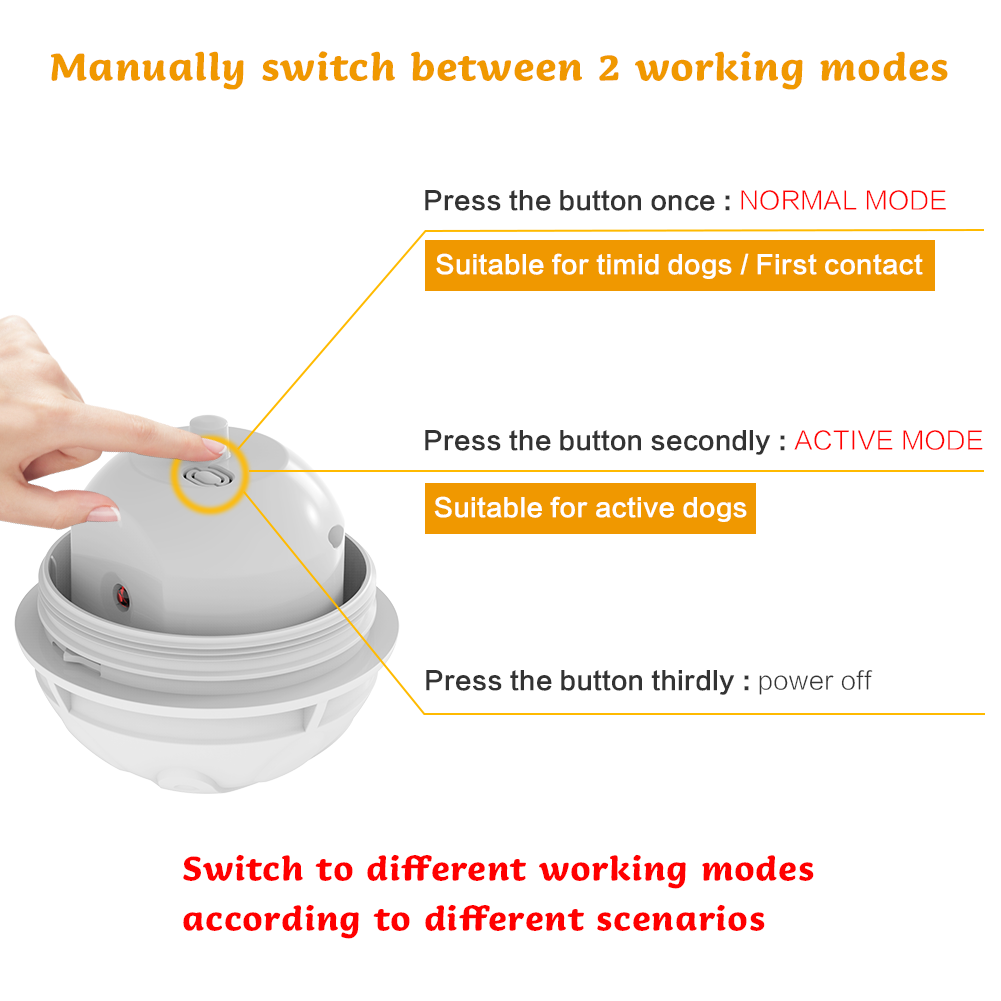 Manually switch between 2 working modes

Press the button once : NORMAL MODE

Suitable for timid dogs / First contact

Press the button secondly : ACTIVE MODE

Suitable for active dogs

Press the button thirdly : power off

Switch to different working modes according to different scenarios