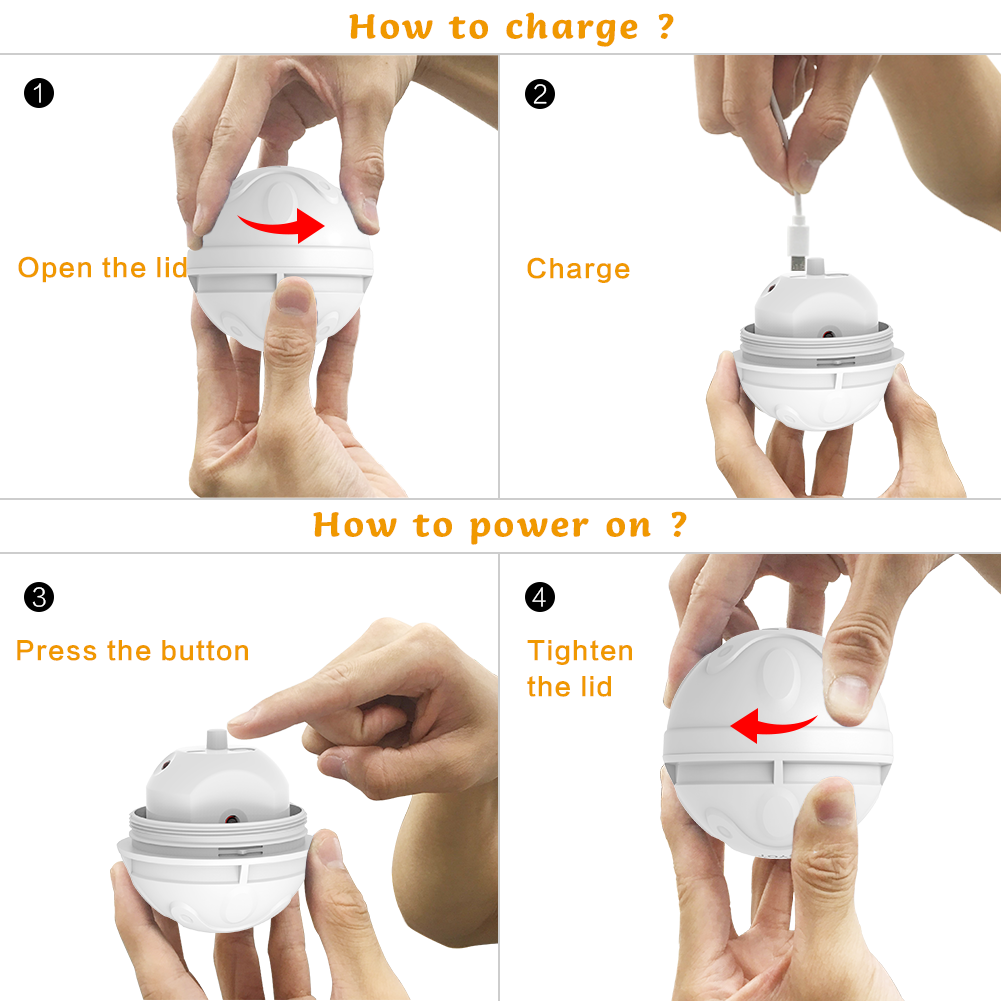 How to charge ?

1
Open the lid

2
Charge

How to power on ?

3
Press the button

4
Tighten the lid