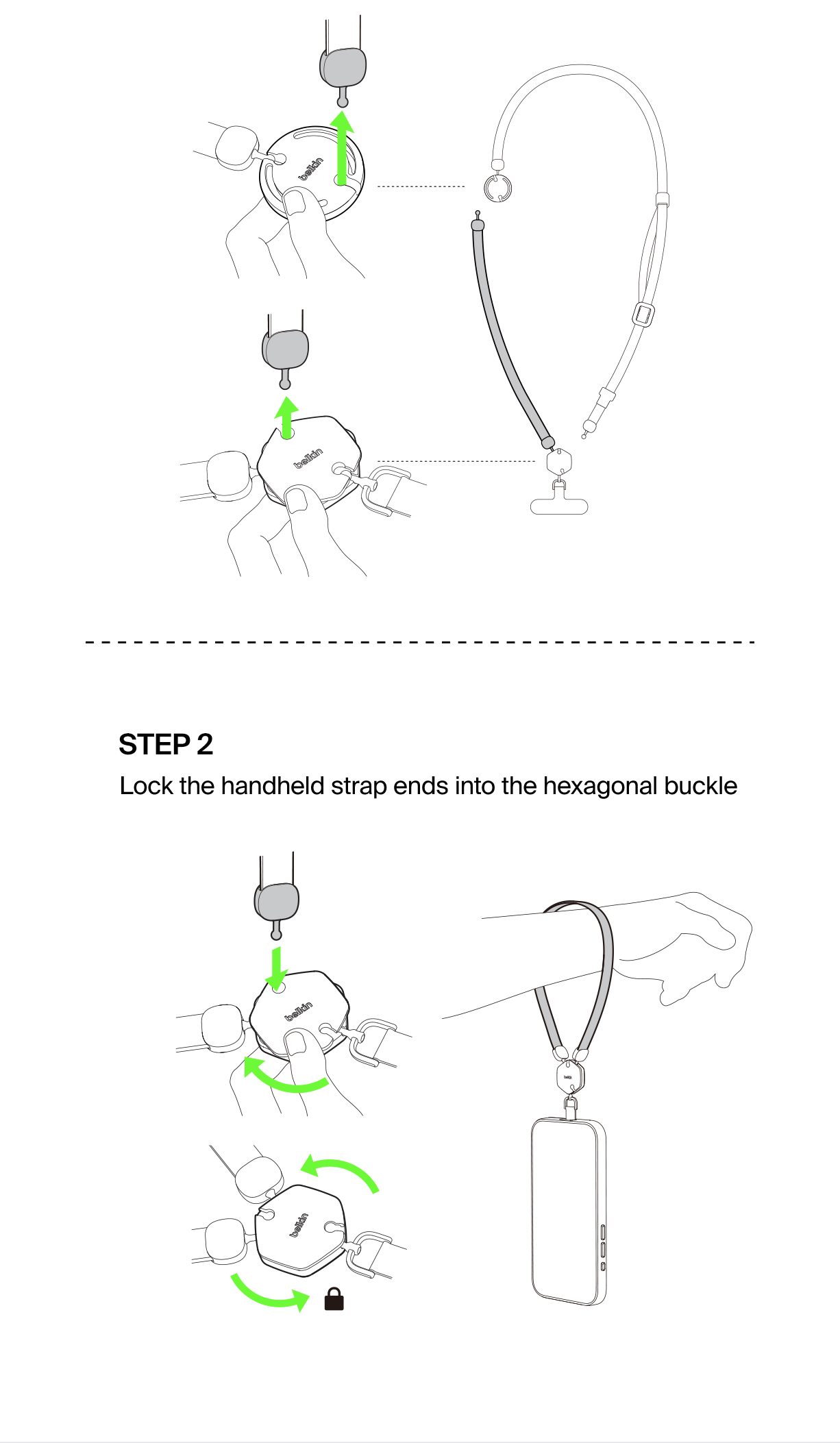 belkin

belkin

STEP 2

Lock the handheld strap ends into the hexagonal buckle

belkin

belkin

belkin