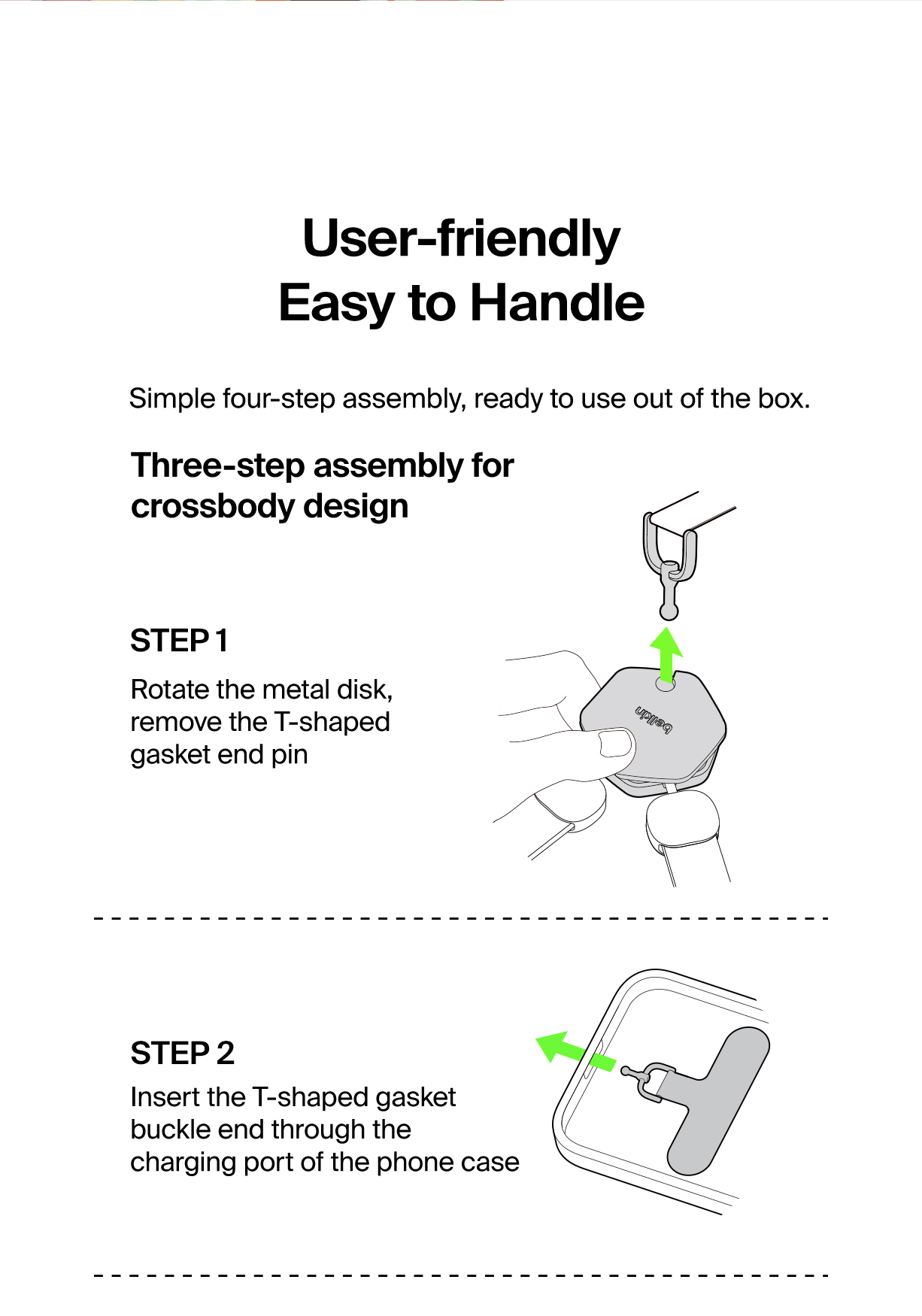 User-friendly
Easy to Handle

Simple four-step assembly, ready to use out of the box.

Three-step assembly for crossbody design

STEP 1

Rotate the metal disk, remove the T-shaped gasket end pin

belkin

STEP 2

Insert the T-shaped gasket buckle end through the charging port of the phone case