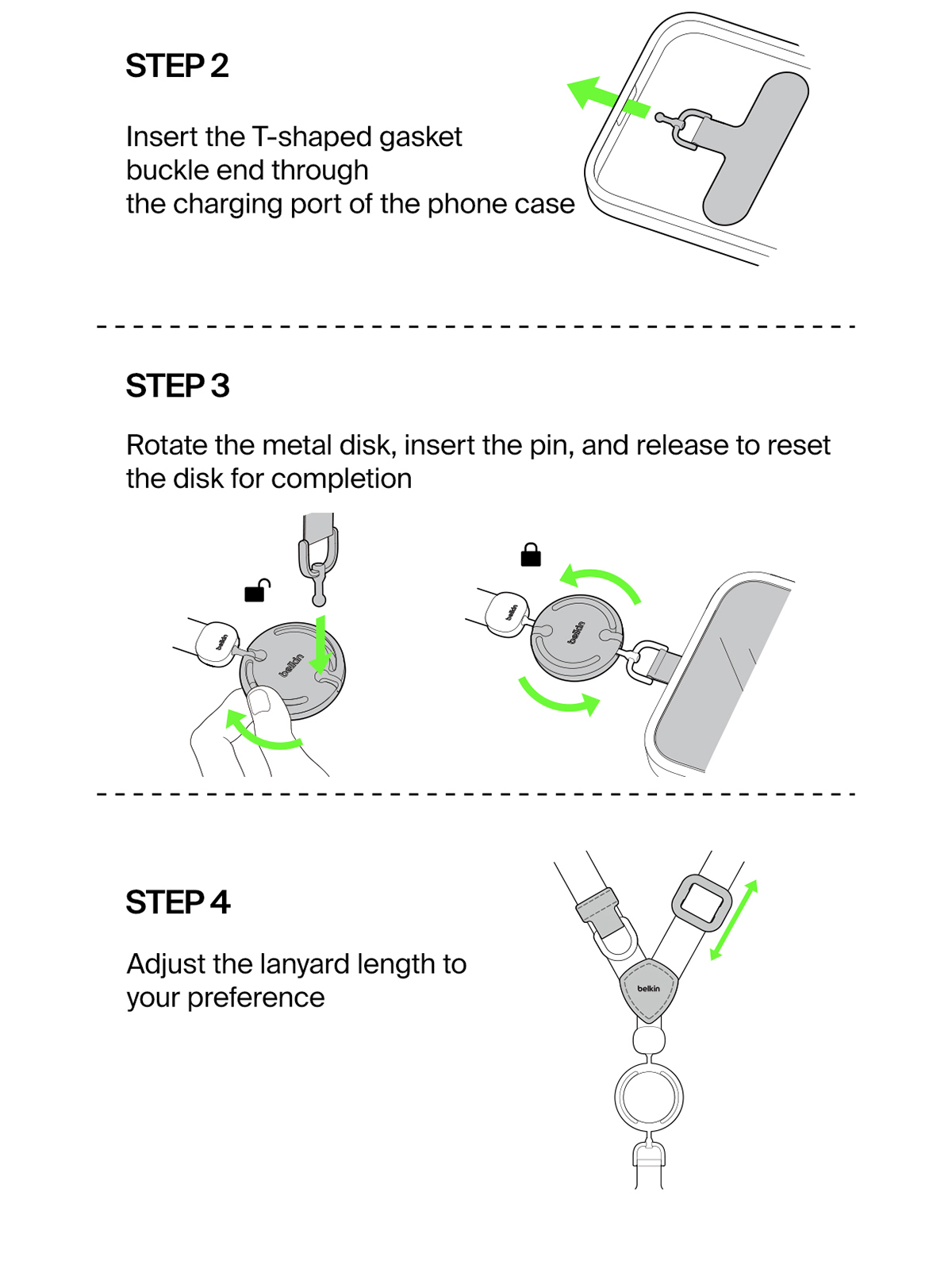 STEP 2

Insert the T-shaped gasket
buckle end through
the charging port of the phone case

STEP 3

Rotate the metal disk, insert the pin, and release to reset the disk for completion

belkin

belkin

belkin

belkin

STEP 4

Adjust the lanyard length to your preference

belkin