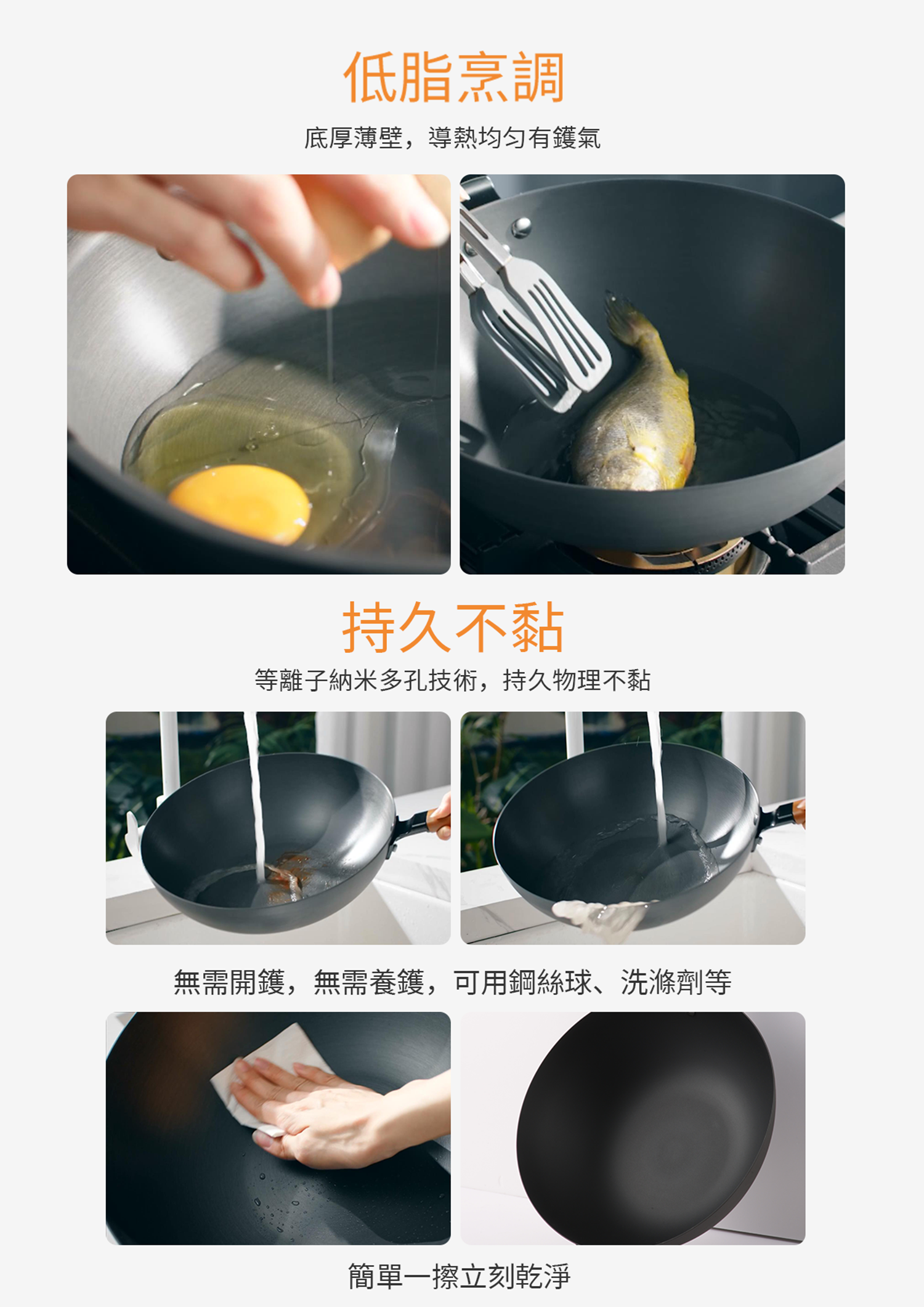 低脂烹調

底厚薄壁，導熱均勻有鑊氣

持久不黏

等離子納米多孔技術，持久物理不黏

無需開鑊，無需養鑊，可用鋼絲球、洗滌劑等

簡單一擦立刻乾淨