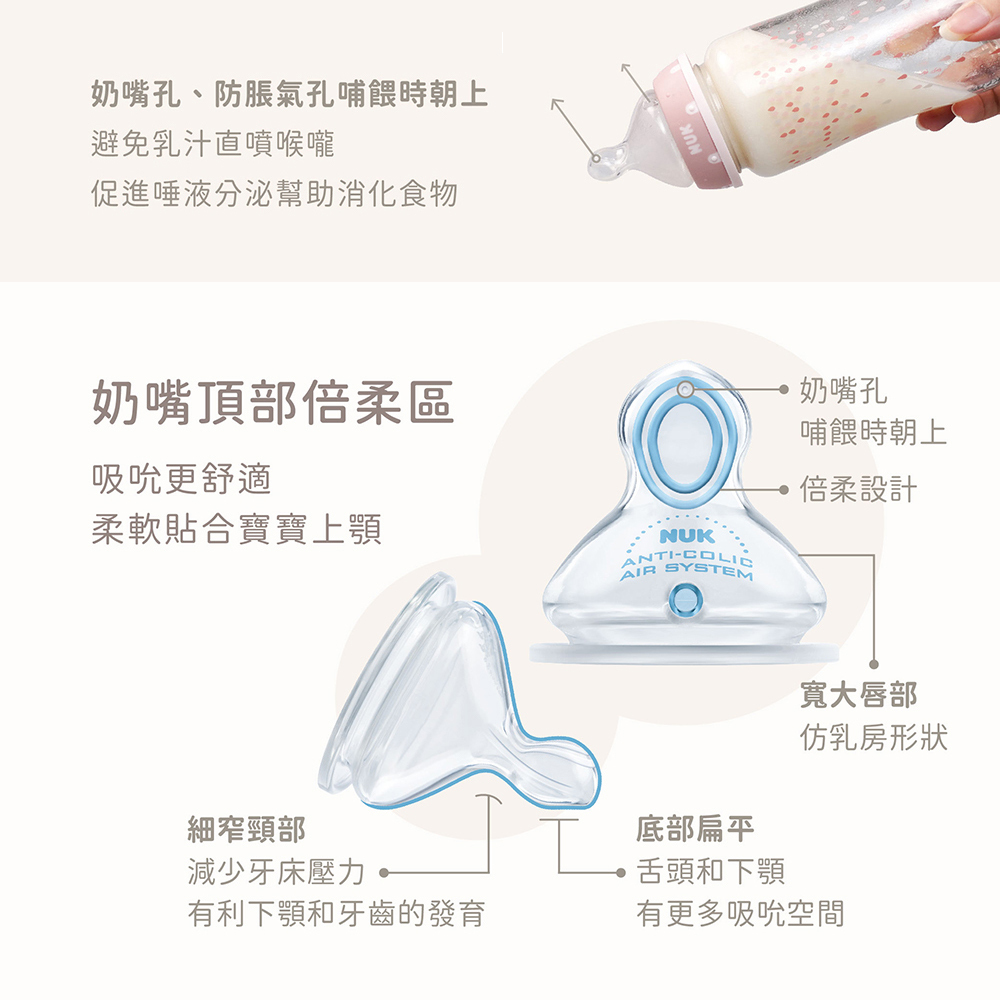 奶嘴孔、防脹氣孔哺餵時朝上
避免乳汁直噴喉嚨
促進唾液分泌幫助消化食物

NUK

奶嘴頂部倍柔區
吸吮更舒適
柔軟貼合寶寶上顎

奶嘴孔
哺餵時朝上

倍柔設計

NUK
ANTI-COLIC
AIR SYSTEM

寬大唇部
仿乳房形狀

細窄頸部
減少牙床壓力
有利下顎和牙齒的發育

底部扁平
舌頭和下顎
有更多吸吮空間