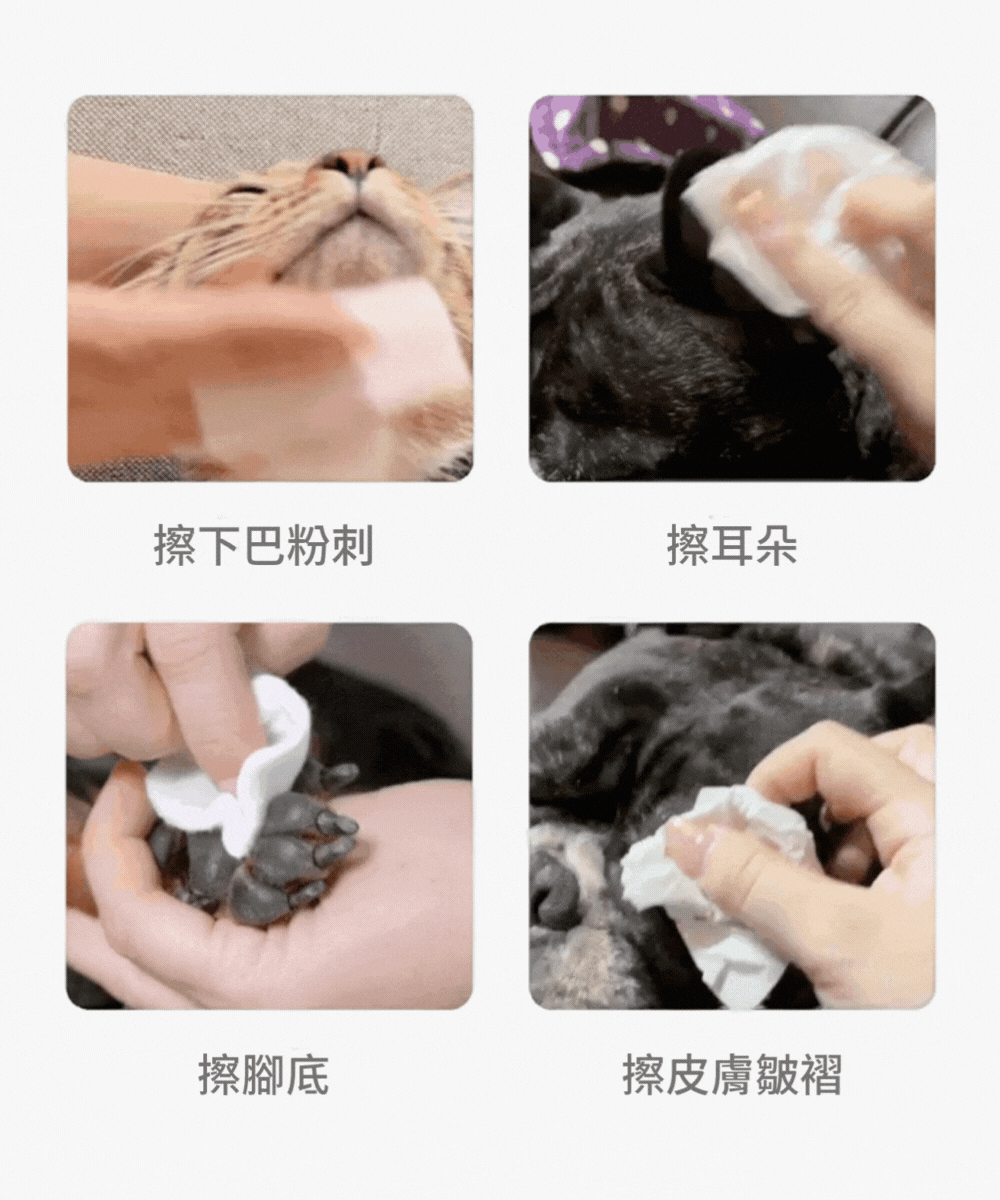 擦下巴粉刺

擦耳朵

擦腳底

擦皮膚皺褶