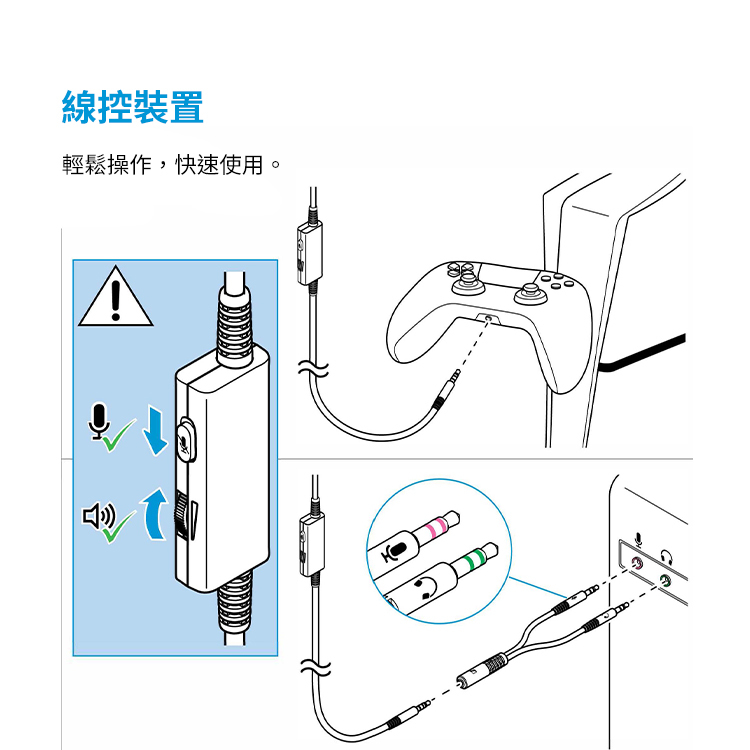 線控裝置

輕鬆操作，快速使用。