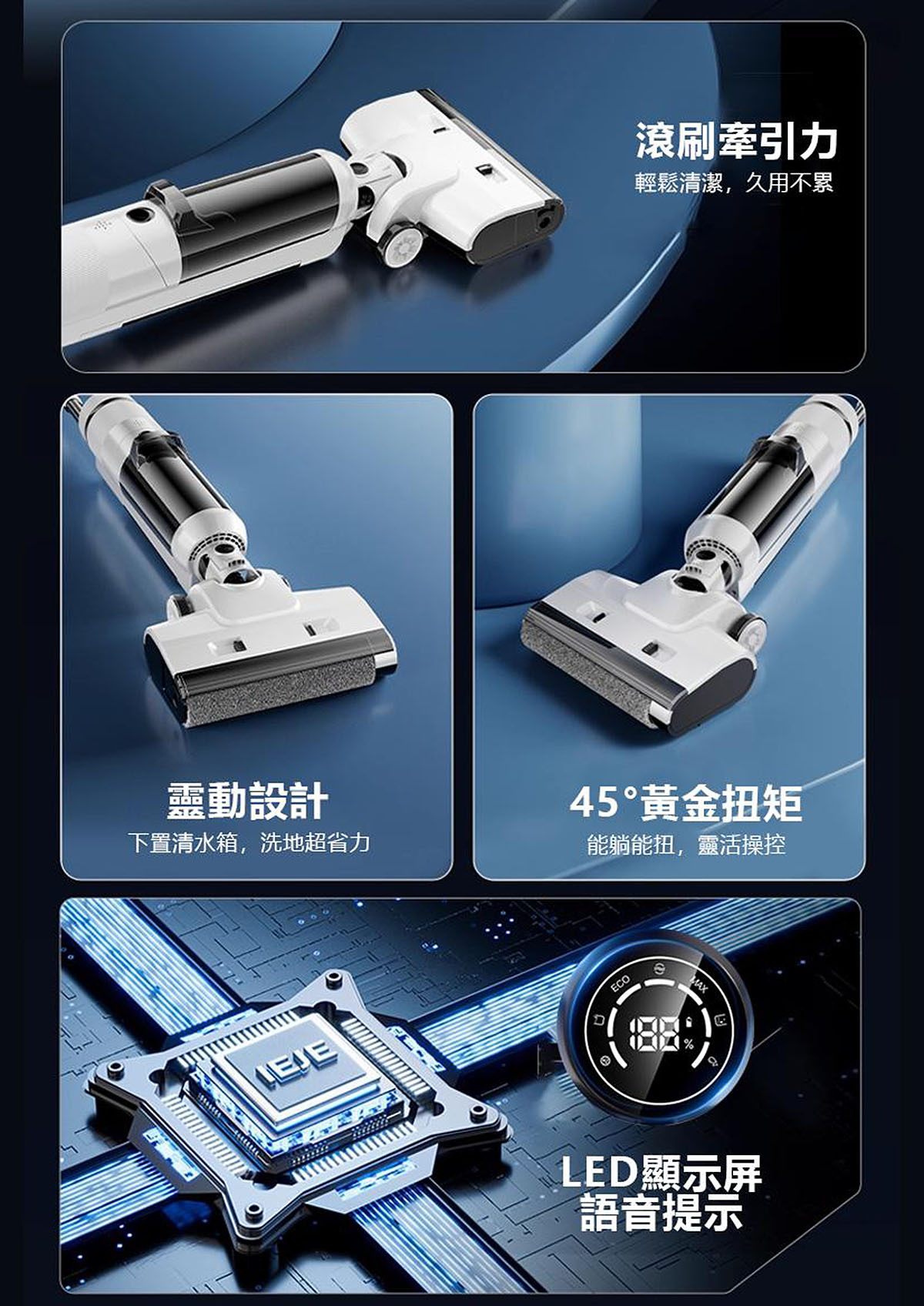 滾刷牽引力
輕鬆清潔，久用不累

靈動設計
下置清水箱，洗地超省力

45°黃金扭矩
能躺能扭，靈活操控

IEJE

ECO
MAX
188 %

LED顯示屏
語音提示