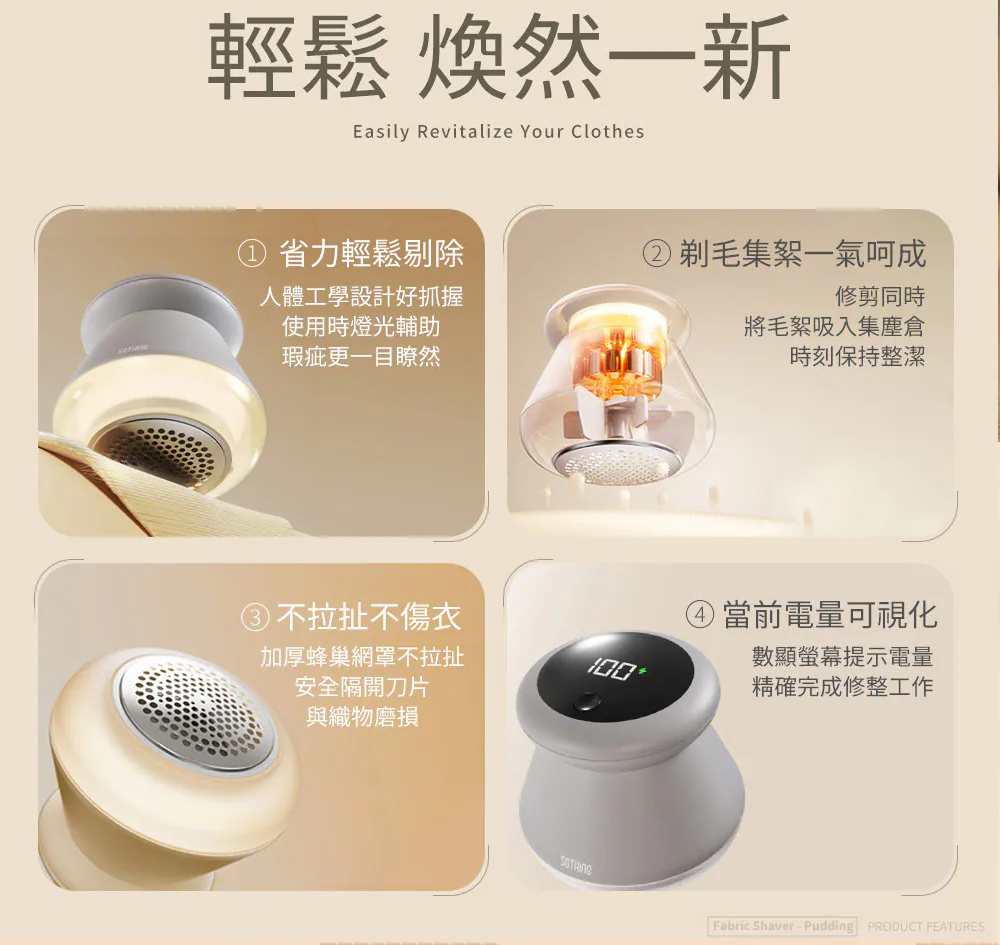 輕鬆 煥然一新

Easily Revitalize Your Clothes

① 省力輕鬆剔除

人體工學設計好抓握
使用時燈光輔助
瑕疵更一目瞭然

SOTHING

② 剃毛集絮一氣呵成

修剪同時
將毛絮吸入集塵倉
時刻保持整潔

③ 不拉扯不傷衣

加厚蜂巢網罩不拉扯
安全隔開刀片
與織物磨損

④ 當前電量可視化

數顯螢幕提示電量
精確完成修整工作

100

SOTHING

Fabric Shaver - Pudding PRODUCT FEATURES