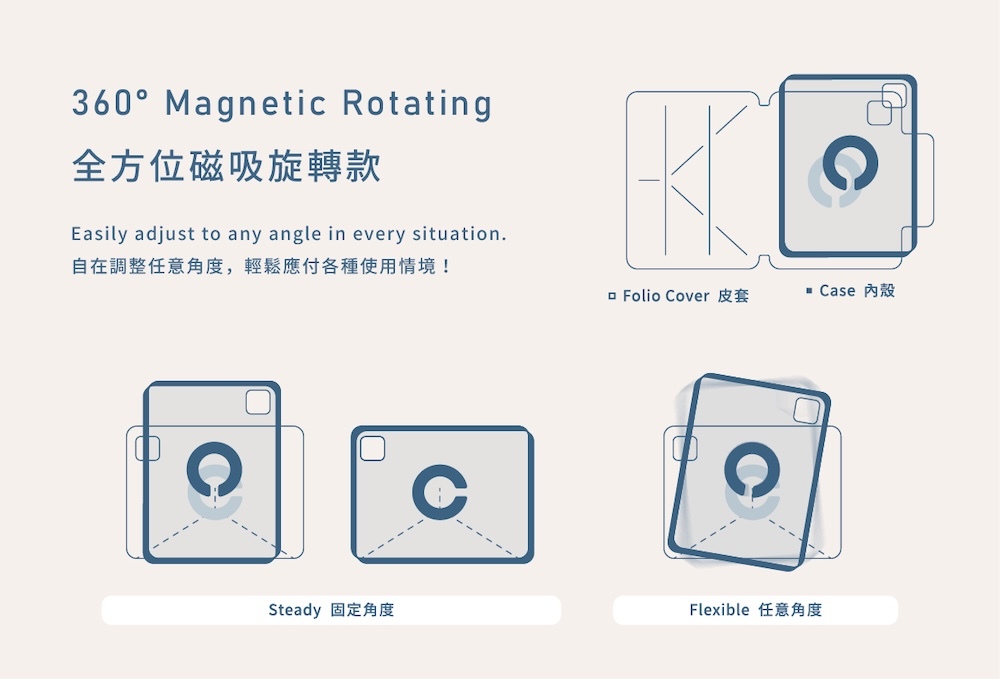 360° Magnetic Rotating
全方位磁吸旋轉款

Easily adjust to any angle in every situation.
自在調整任意角度，輕鬆應付各種使用情境！

Folio Cover 皮套

Case 內殼

Steady 固定角度

Flexible 任意角度