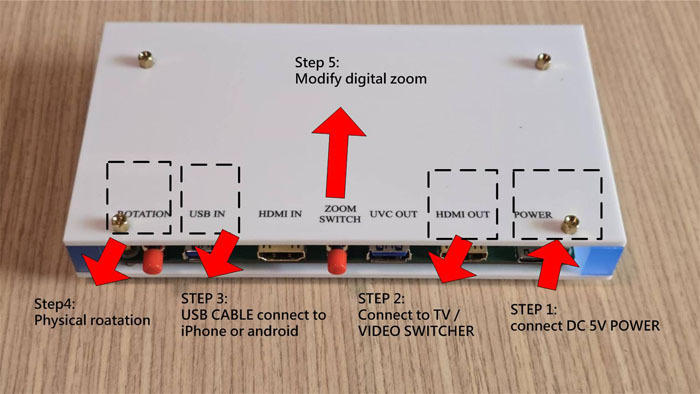 Step 5:
Modify digital zoom

ROTATION

USB IN

HDMI IN

ZOOM SWITCH

UVC OUT

HDMI OUT

POWER

Step4:
Physical roatation

STEP 3:
USB CABLE connect to iPhone or android

STEP 2:
Connect to TV / VIDEO SWITCHER

STEP 1:
connect DC 5V POWER