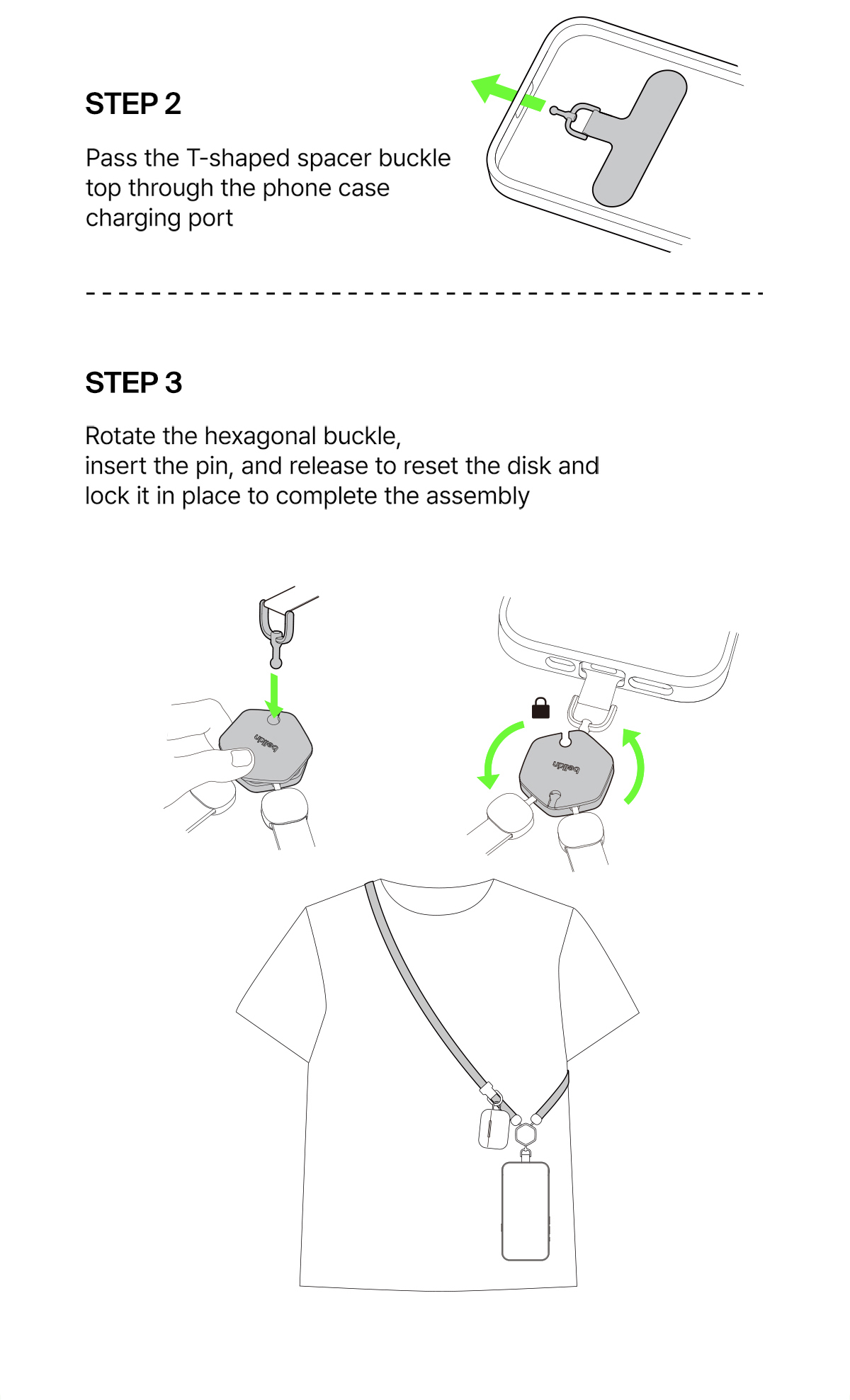 STEP 2

Pass the T-shaped spacer buckle top through the phone case charging port

STEP 3

Rotate the hexagonal buckle,
insert the pin, and release to reset the disk and lock it in place to complete the assembly

belkin

belkin