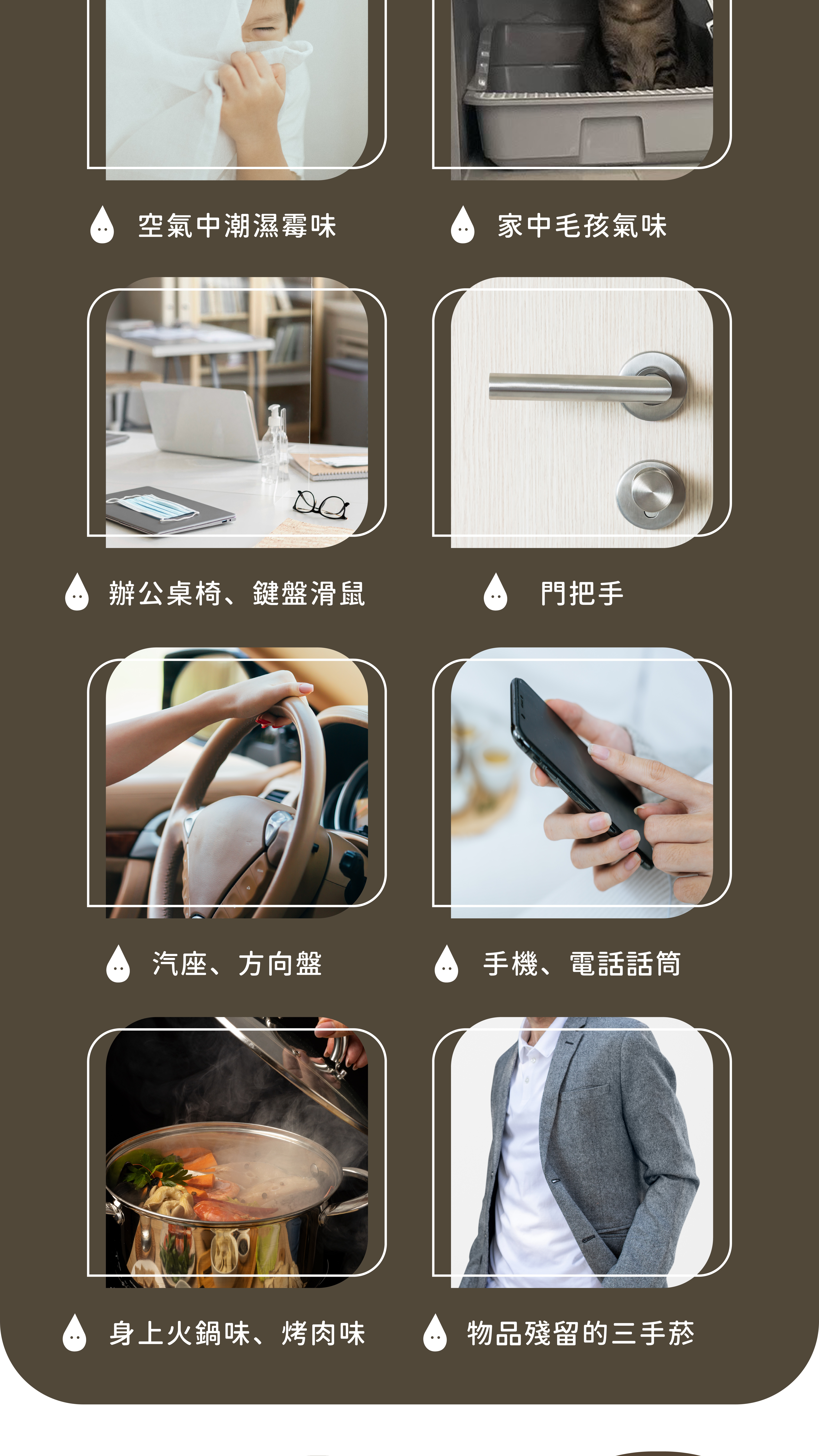 空氣中潮濕霉味

家中毛孩氣味

辦公桌椅、鍵盤滑鼠

門把手

汽座、方向盤

手機、電話話筒

身上火鍋味、烤肉味

物品殘留的三手菸