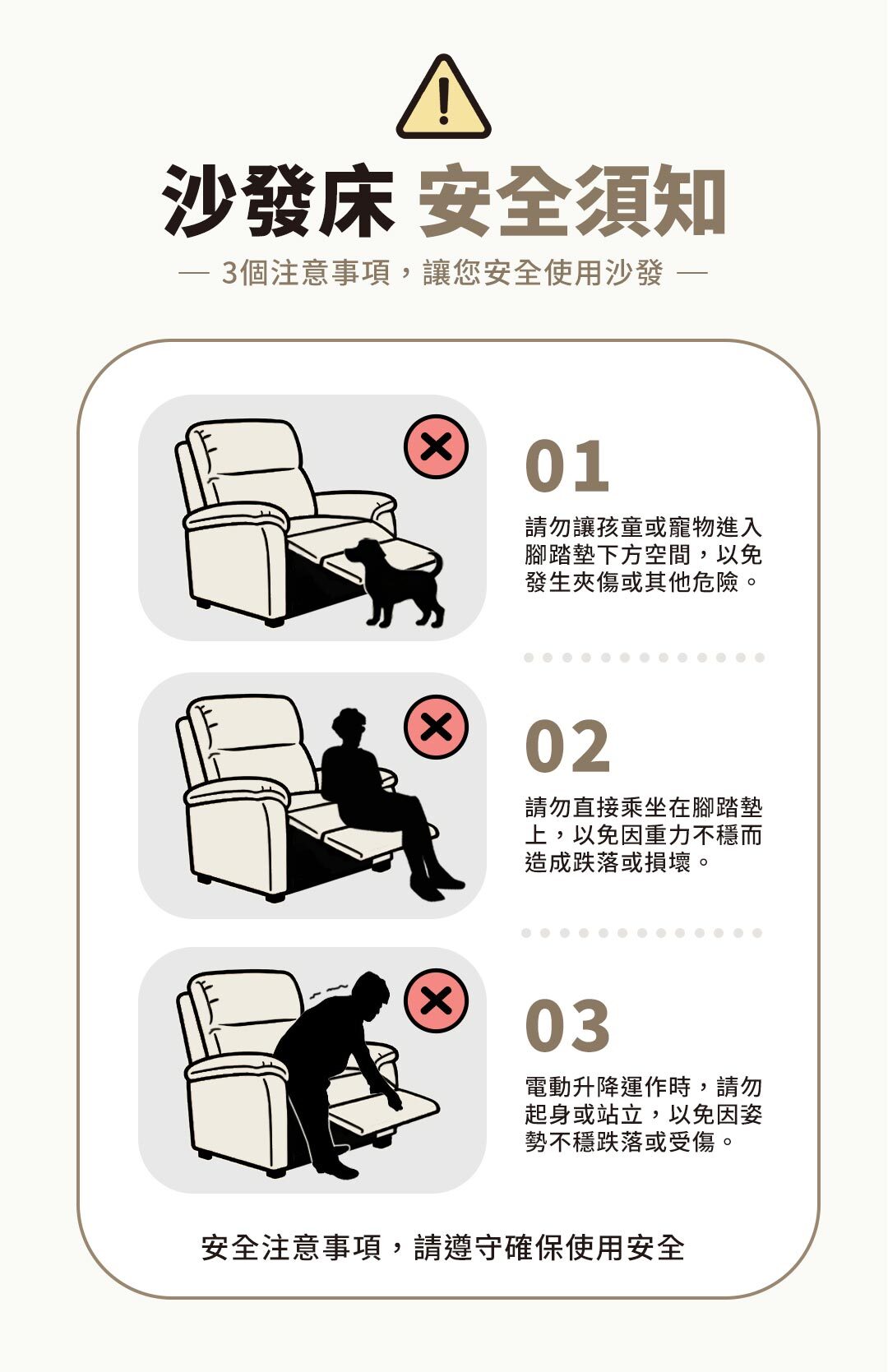 沙發床 安全須知

— 3個注意事項，讓您安全使用沙發 —

01

請勿讓孩童或寵物進入腳踏墊下方空間，以免發生夾傷或其他危險。

02

請勿直接乘坐在腳踏墊上，以免因重力不穩而造成跌落或損壞。

03

電動升降運作時，請勿起身或站立，以免因姿勢不穩跌落或受傷。

安全注意事項，請遵守確保使用安全