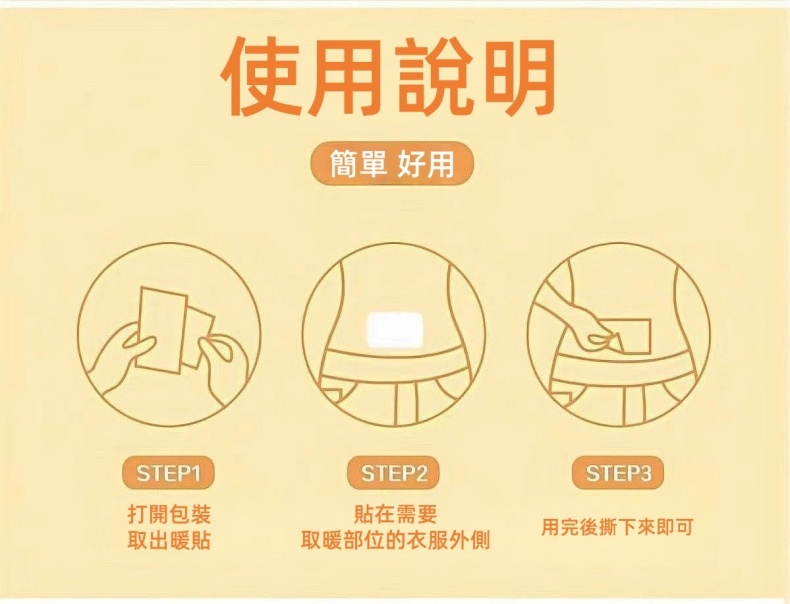 使用說明

簡單 好用

STEP1

打開包裝
取出暖貼

STEP2

貼在需要
取暖部位的衣服外側

STEP3

用完後撕下來即可