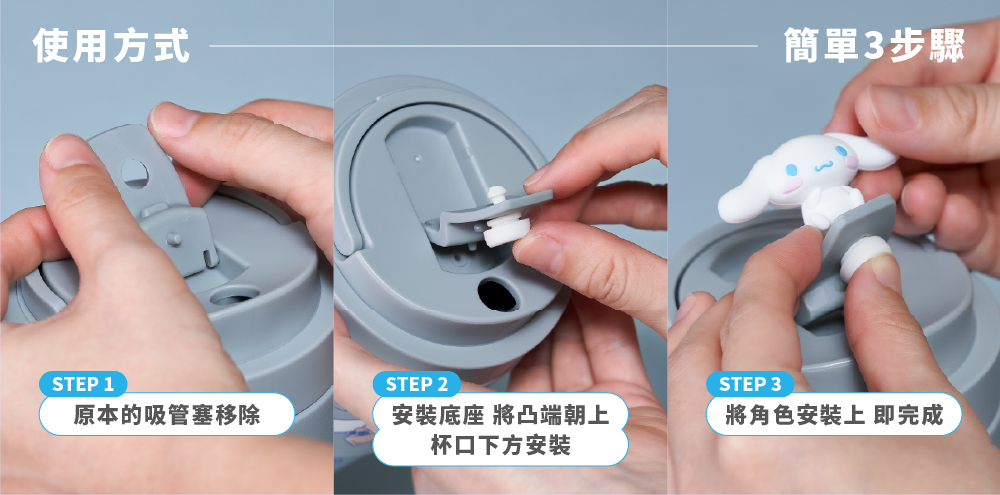 使用方式

簡單3步驟

STEP 1
原本的吸管塞移除

STEP 2
安裝底座 將凸端朝上
杯口下方安裝

STEP 3
將角色安裝上 即完成