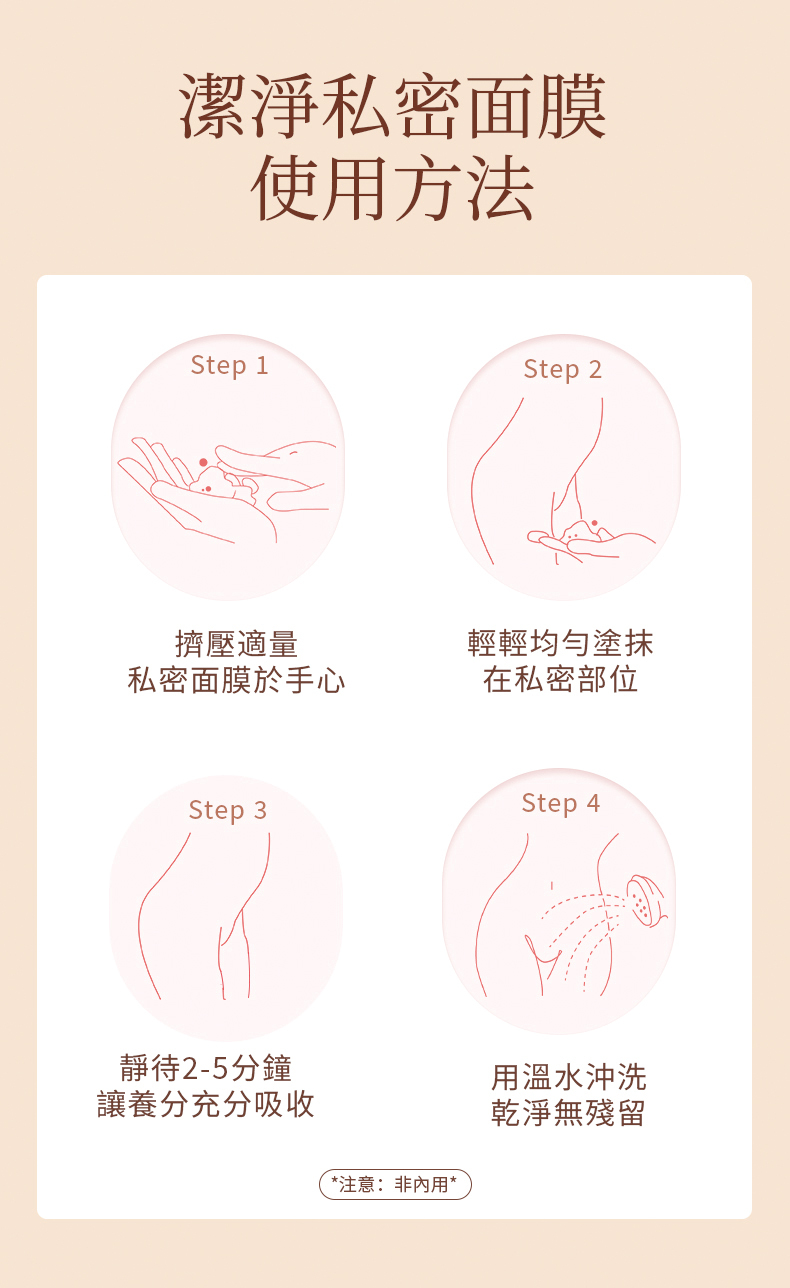 潔淨私密面膜
使用方法

Step 1

擠壓適量
私密面膜於手心

Step 2

輕輕均勻塗抹
在私密部位

Step 3

靜待2-5分鐘
讓養分充分吸收

Step 4

用溫水沖洗
乾淨無殘留

*注意：非內用*