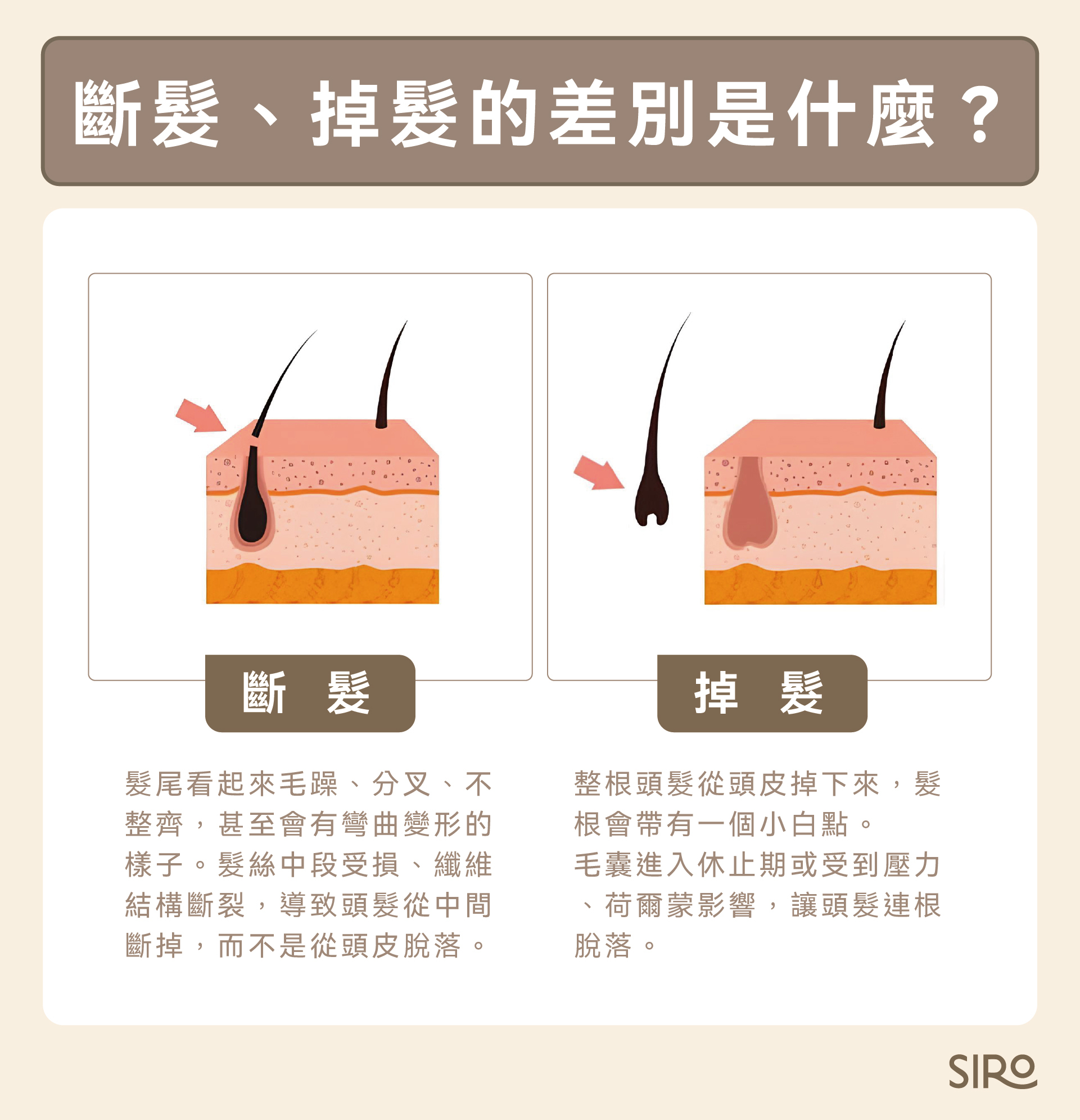 斷髮、掉髮的差別是什麼？

斷 髮

髮尾看起來毛躁、分叉、不整齊，甚至會有彎曲變形的樣子。髮絲中段受損、纖維結構斷裂，導致頭髮從中間斷掉，而不是從頭皮脫落。

掉 髮

整根頭髮從頭皮掉下來，髮根會帶有一個小白點。
毛囊進入休止期或受到壓力、荷爾蒙影響，讓頭髮連根脫落。

SIRO