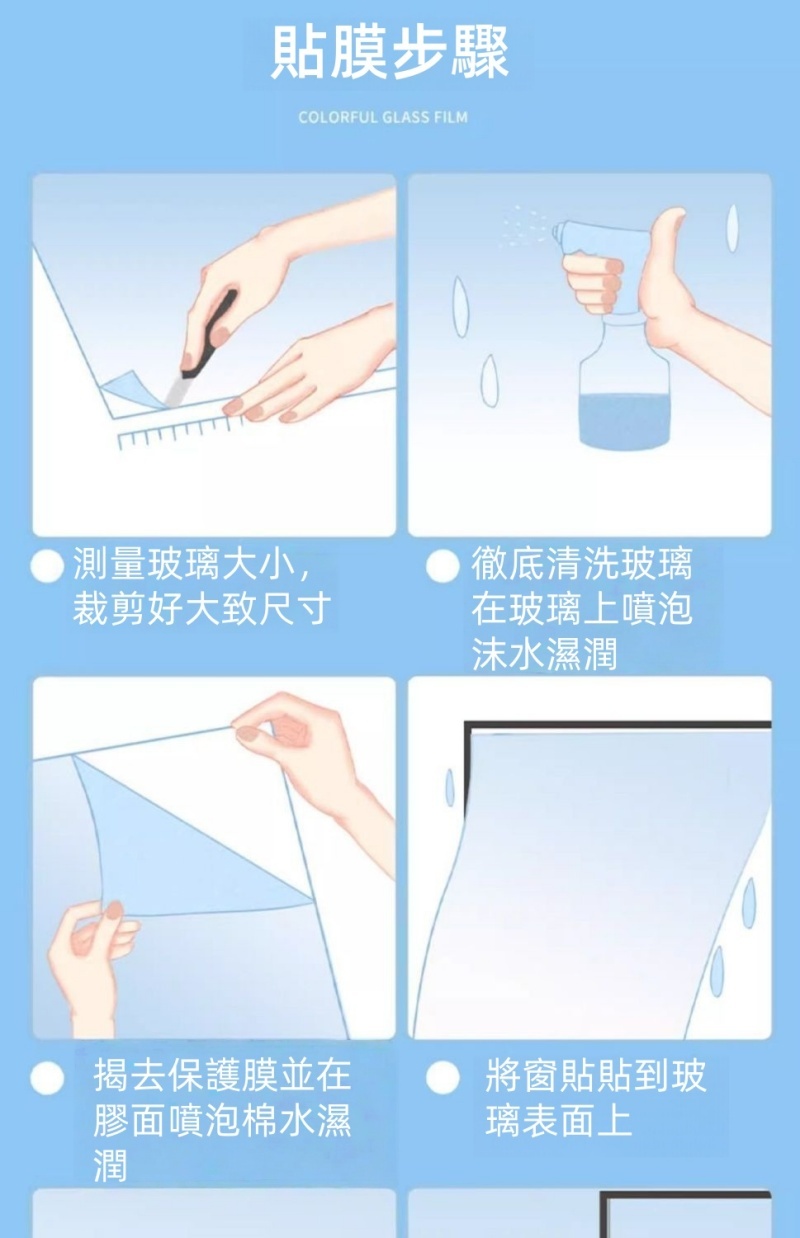 貼膜步驟

COLORFUL GLASS FILM

測量玻璃大小，裁剪好大致尺寸

徹底清洗玻璃在玻璃上噴泡沫水濕潤

揭去保護膜並在膠面噴泡棉水濕潤

將窗貼貼到玻璃表面上