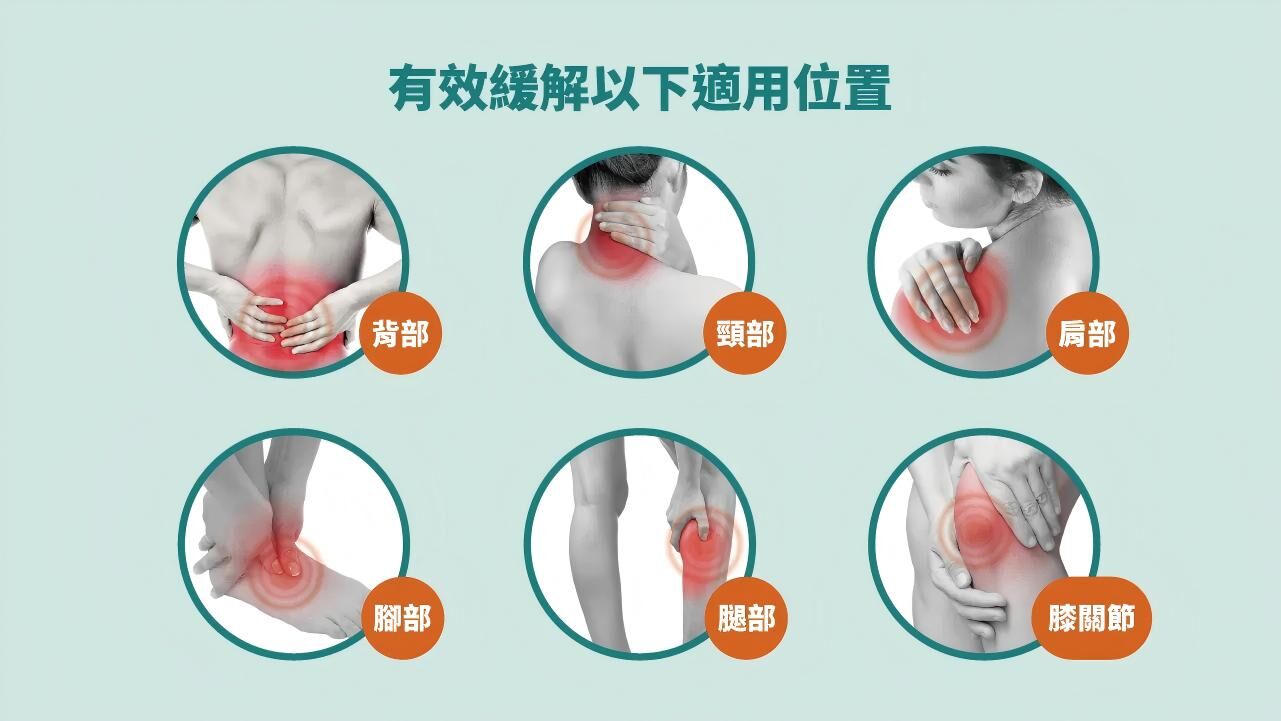 有效緩解以下適用位置

背部

頸部

肩部

腳部

腿部

膝關節