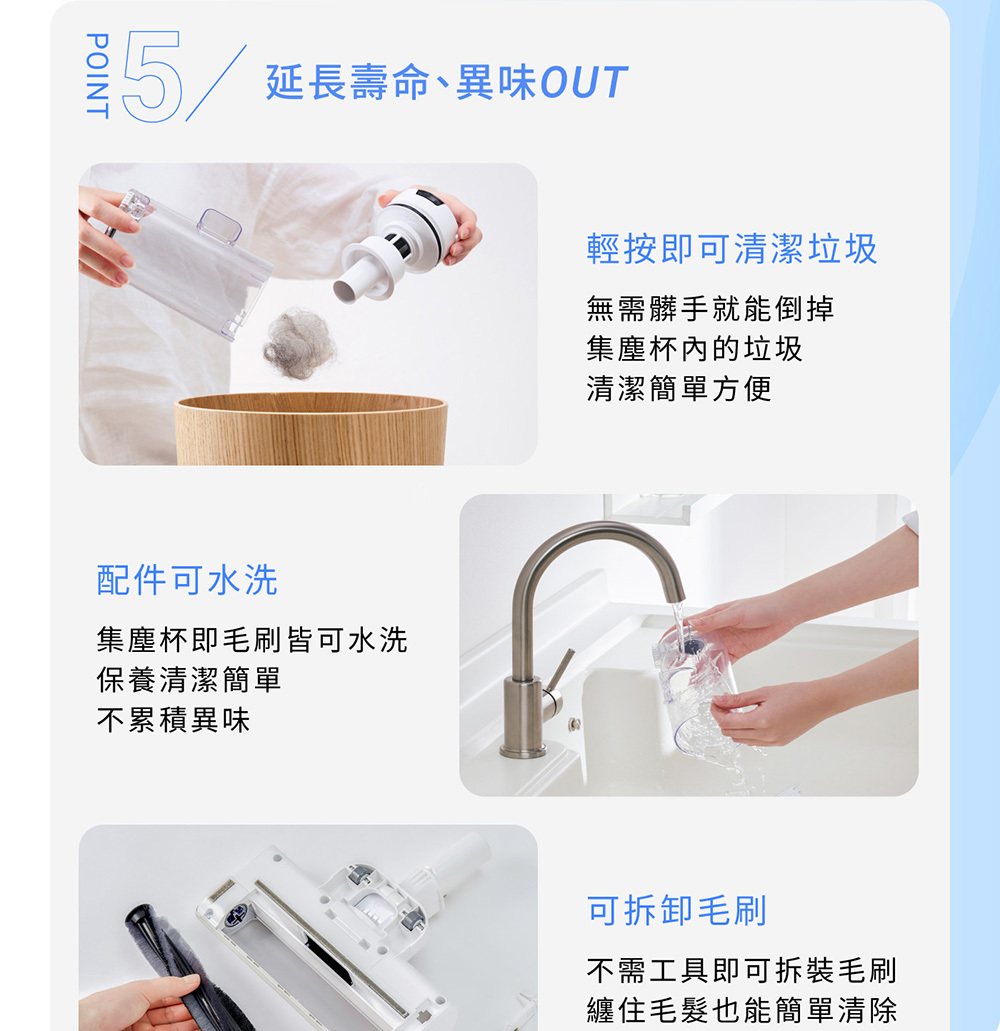 POINT 5 延長壽命、異味OUT

輕按即可清潔垃圾

無需髒手就能倒掉
集塵杯內的垃圾
清潔簡單方便

配件可水洗

集塵杯即毛刷皆可水洗
保養清潔簡單
不累積異味

可拆卸毛刷

不需工具即可拆裝毛刷
纏住毛髮也能簡單清除