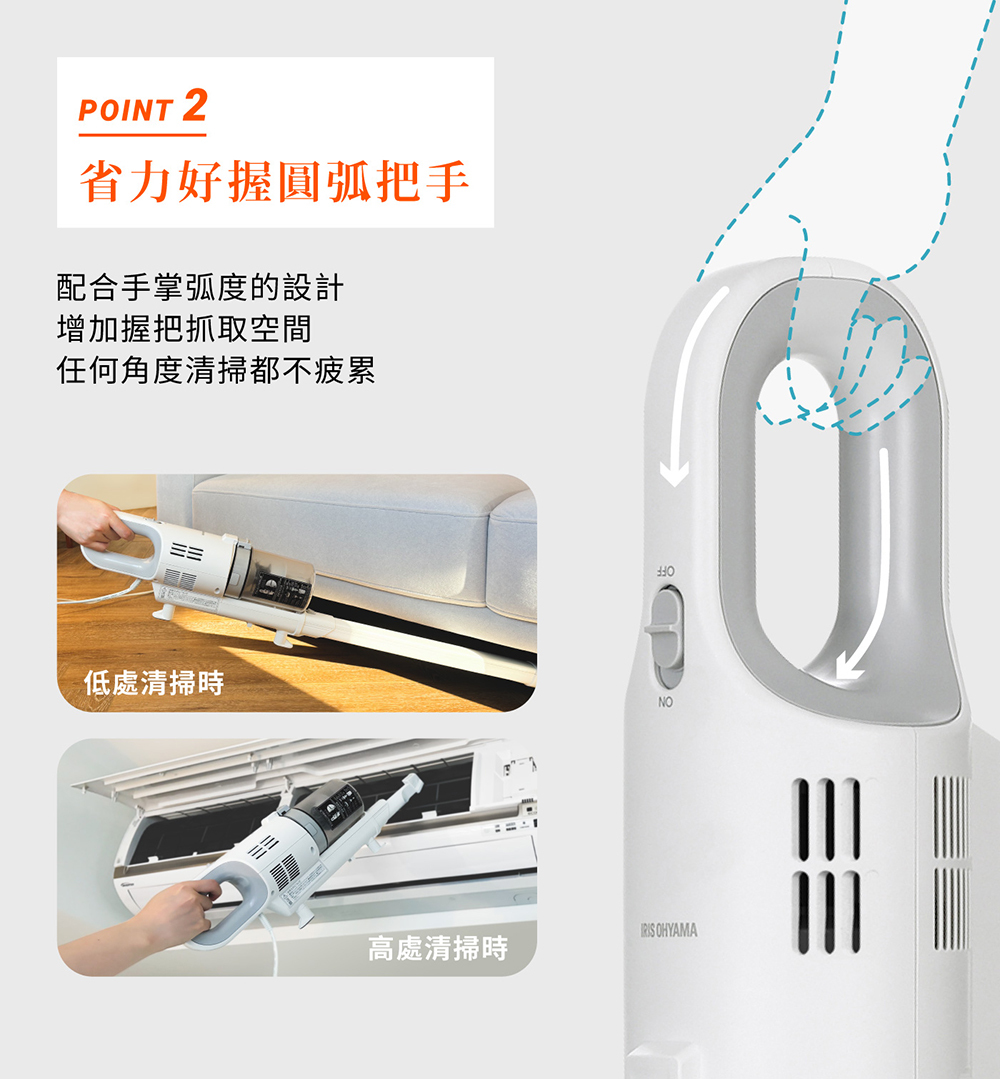 POINT 2
省力好握圓弧把手

配合手掌弧度的設計
增加握把抓取空間
任何角度清掃都不疲累

低處清掃時

高處清掃時

OFF
ON
IRIS OHYAMA